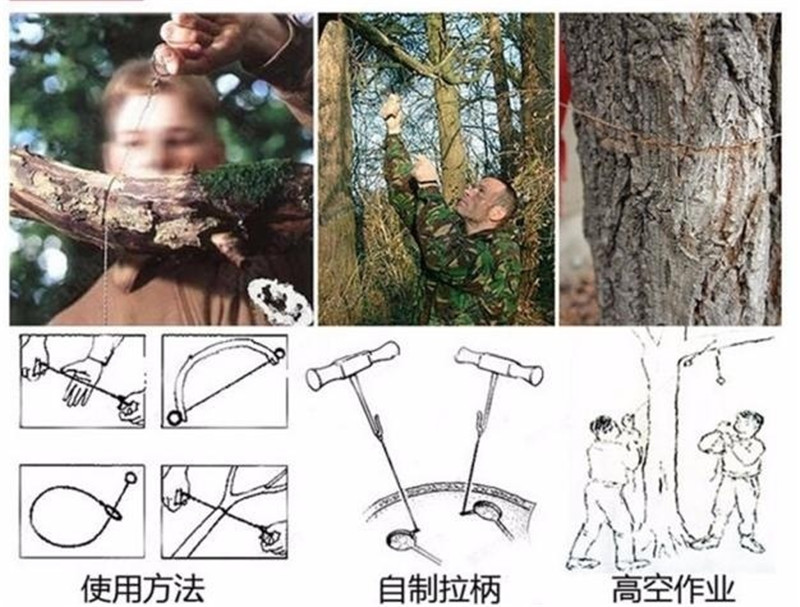 使用方法

自制拉柄

高空作业