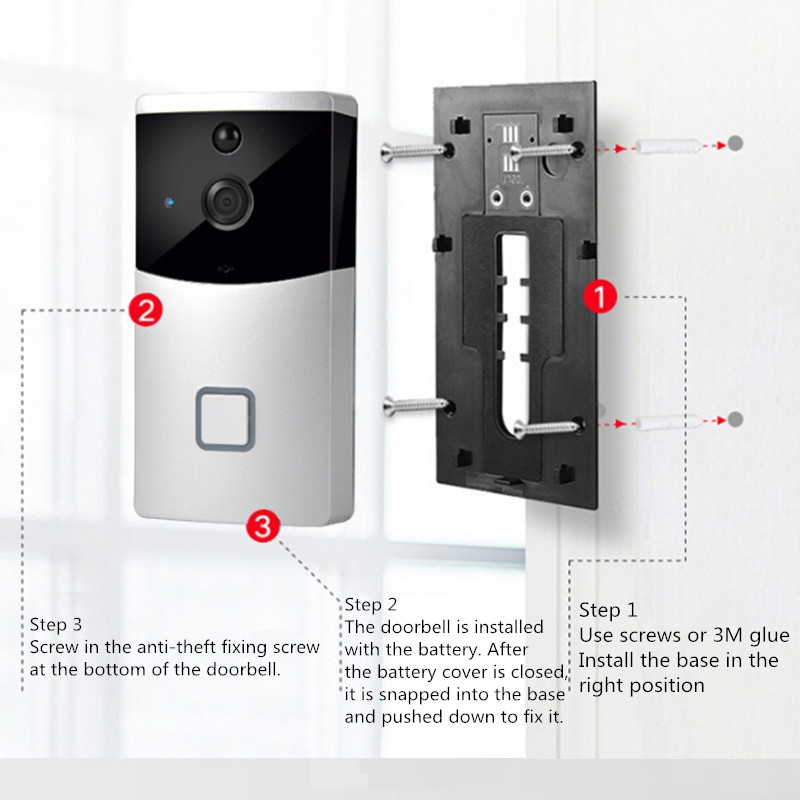 2

1

3

Step 3
Screw in the anti-theft fixing screw at the bottom of the doorbell.

Step 2
The doorbell is installed with the battery. After the battery cover is closed, it is snapped into the base and pushed down to fix it.

Step 1
Use screws or 3M glue
Install the base in the right position