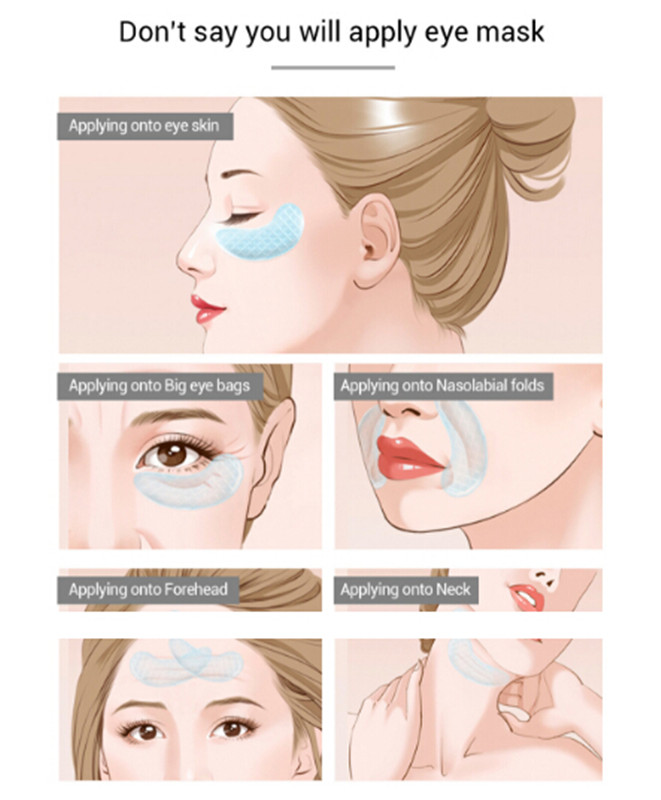 Don't say you will apply eye mask

Applying onto eye skin

Applying onto Big eye bags

Applying onto Nasolabial folds

Applying onto Forehead

Applying onto Neck