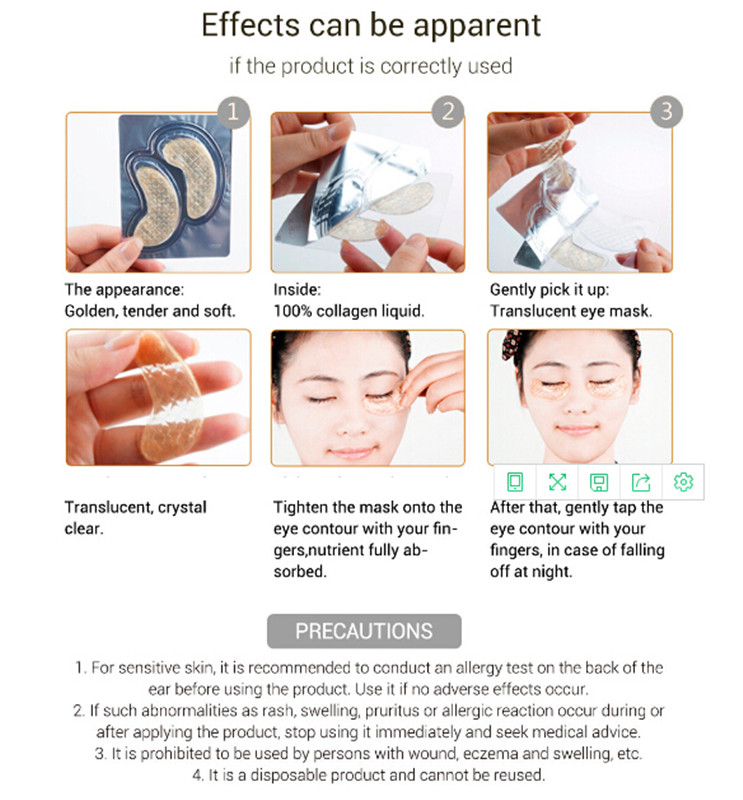 Effects can be apparent

if the product is correctly used

1

The appearance:
Golden, tender and soft.

2

Inside:
100% collagen liquid.

3

Gently pick it up:
Translucent eye mask.

Translucent, crystal clear.

Tighten the mask onto the eye contour with your fingers,nutrient fully absorbed.

After that, gently tap the eye contour with your fingers, in case of falling off at night.

PRECAUTIONS

1. For sensitive skin, it is recommended to conduct an allergy test on the back of the ear before using the product. Use it if no adverse effects occur.
2. If such abnormalities as rash, swelling, pruritus or allergic reaction occur during or after applying the product, stop using it immediately and seek medical advice.
3. It is prohibited to be used by persons with wound, eczema and swelling, etc.
4. It is a disposable product and cannot be reused.