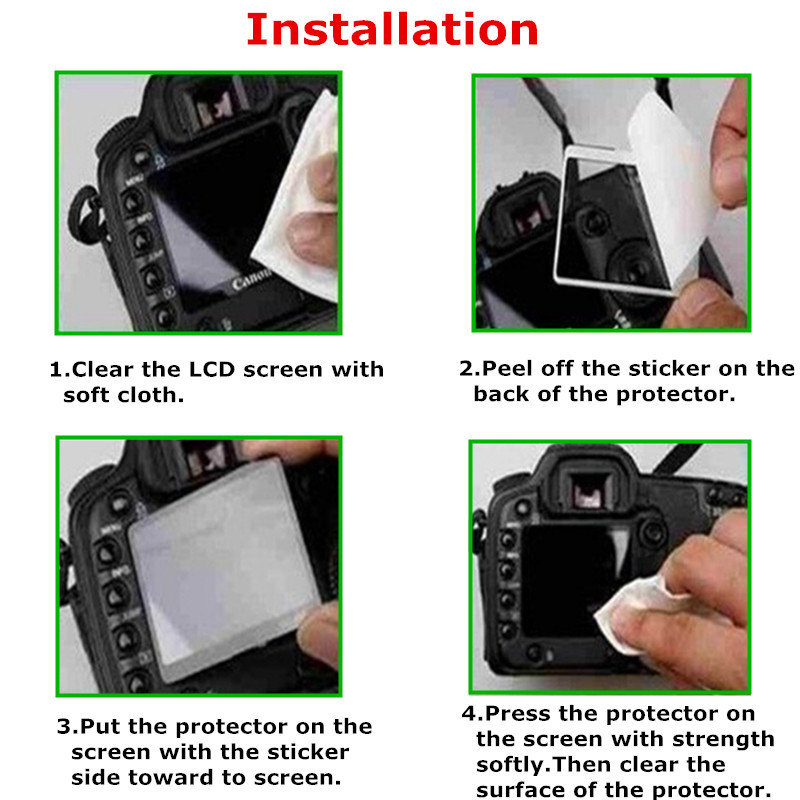 Installation

Canon

1.Clear the LCD screen with soft cloth.

2.Peel off the sticker on the back of the protector.

3.Put the protector on the screen with the sticker side toward to screen.

4.Press the protector on the screen with strength softly.Then clear the surface of the protector.