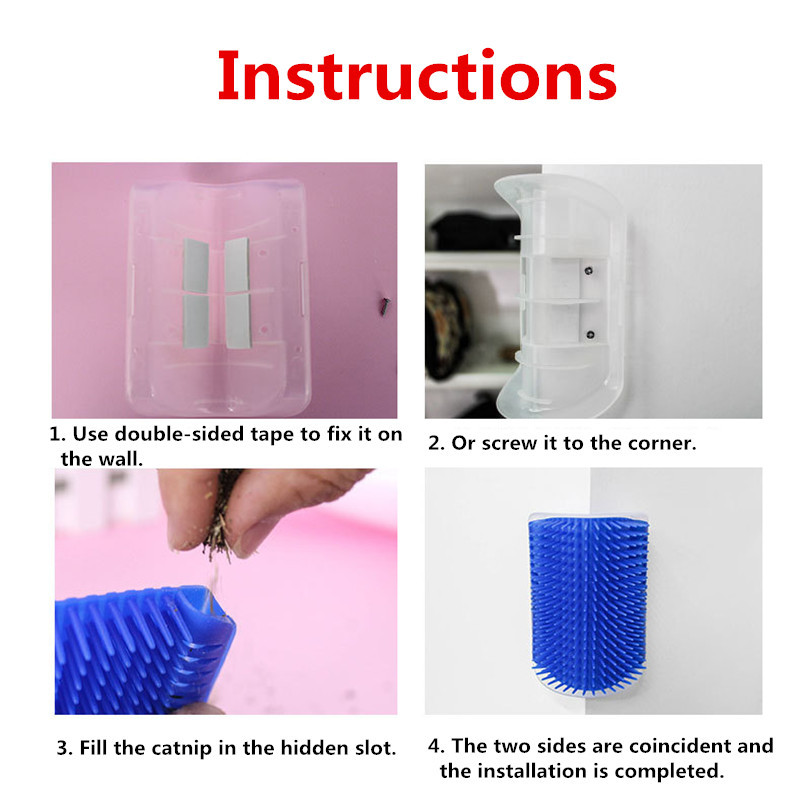 Instructions

1. Use double-sided tape to fix it on the wall.

2. Or screw it to the corner.

3. Fill the catnip in the hidden slot.

4. The two sides are coincident and the installation is completed.