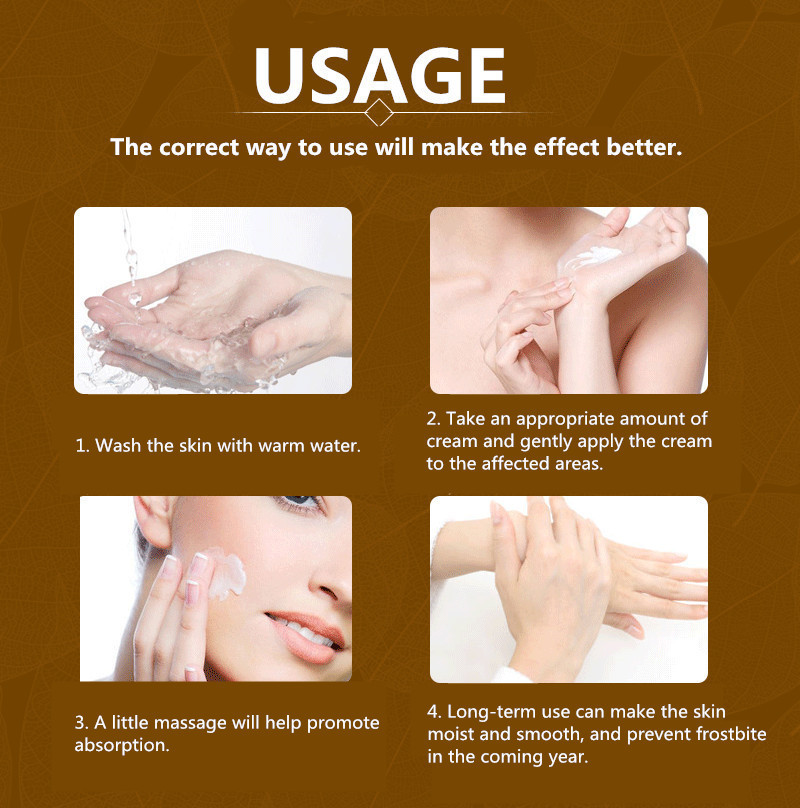 USAGE

The correct way to use will make the effect better.

1. Wash the skin with warm water.

2. Take an appropriate amount of cream and gently apply the cream to the affected areas.

3. A little massage will help promote absorption.

4. Long-term use can make the skin moist and smooth, and prevent frostbite in the coming year.