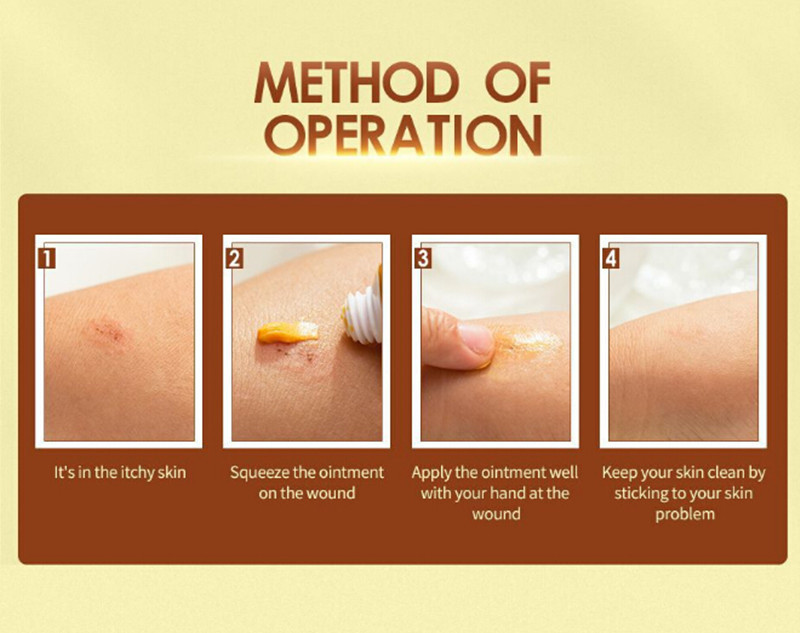 METHOD OF OPERATION

1

It's in the itchy skin

2

Squeeze the ointment on the wound

3

Apply the ointment well with your hand at the wound

4

Keep your skin clean by sticking to your skin problem