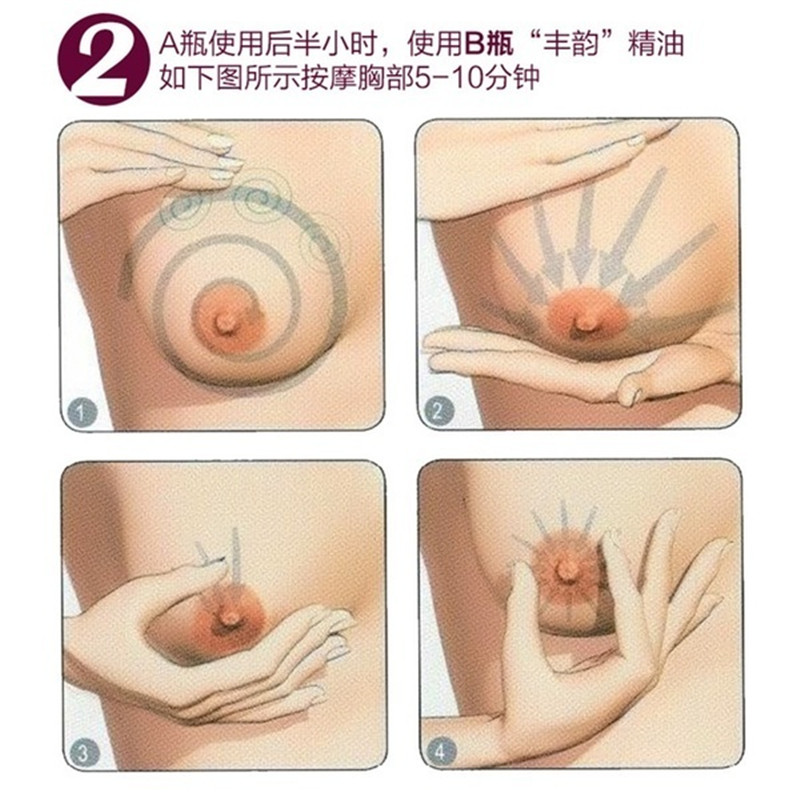 2 A瓶使用后半小时，使用B瓶“丰韵”精油
如下图所示按摩胸部5-10分钟

1

2

3

4