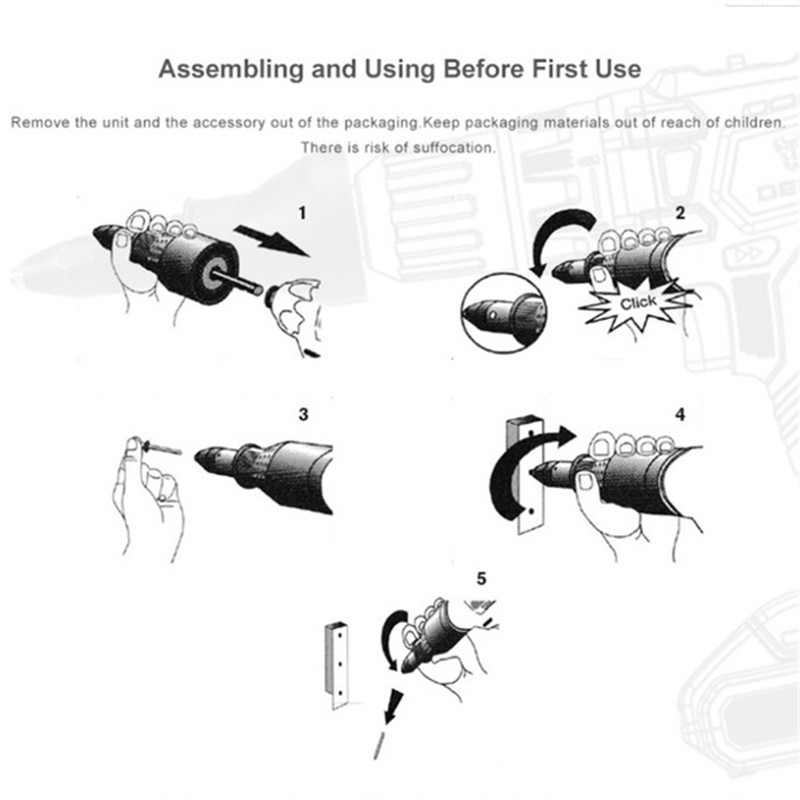 Assembling and Using Before First Use

Remove the unit and the accessory out of the packaging.Keep packaging materials out of reach of children. There is risk of suffocation.

1

2

Click

3

4

5