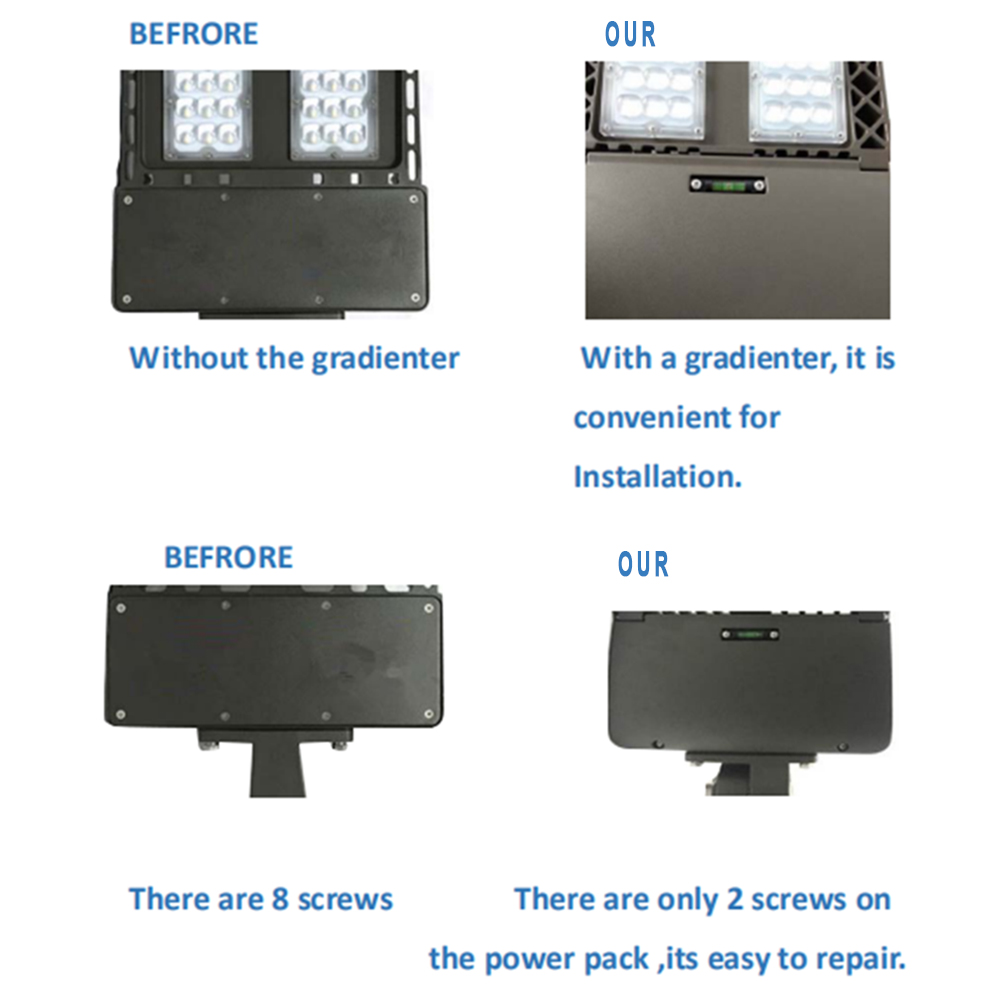 BEFRORE

OUR

Without the gradienter

With a gradienter, it is convenient for Installation.

BEFRORE

OUR

There are 8 screws

There are only 2 screws on the power pack ,its easy to repair.