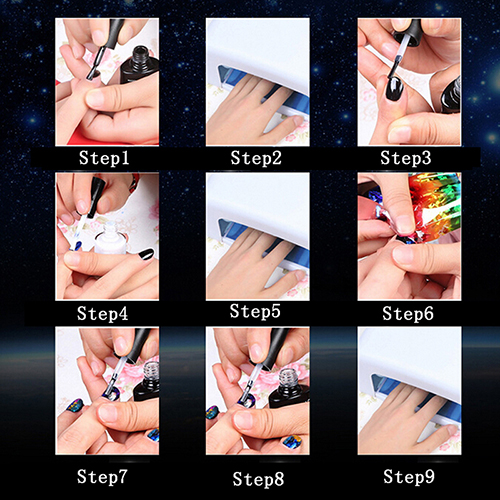 Step1

Step2

Step3

Step4

Step5

Step6

Step7

Step8

Step9