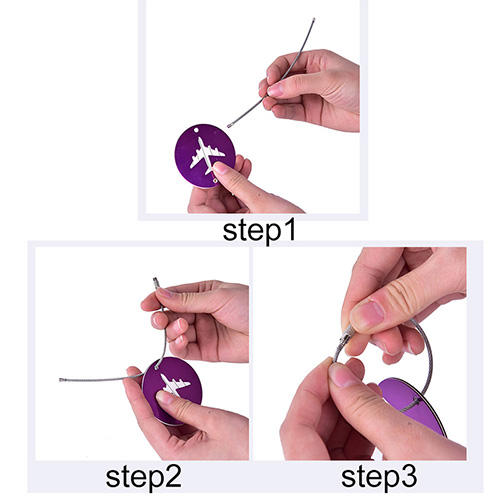 step1

step2

step3