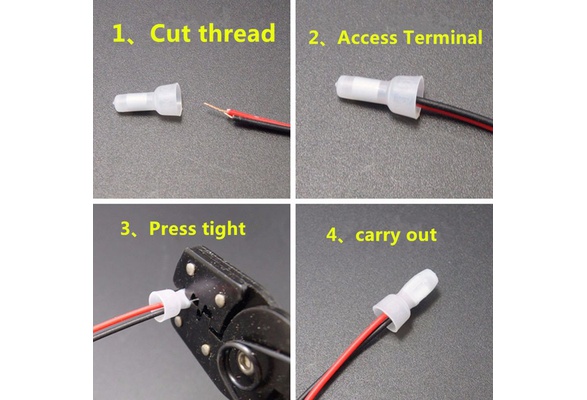 1、Cut thread

2、Access Terminal

3、Press tight

4、carry out