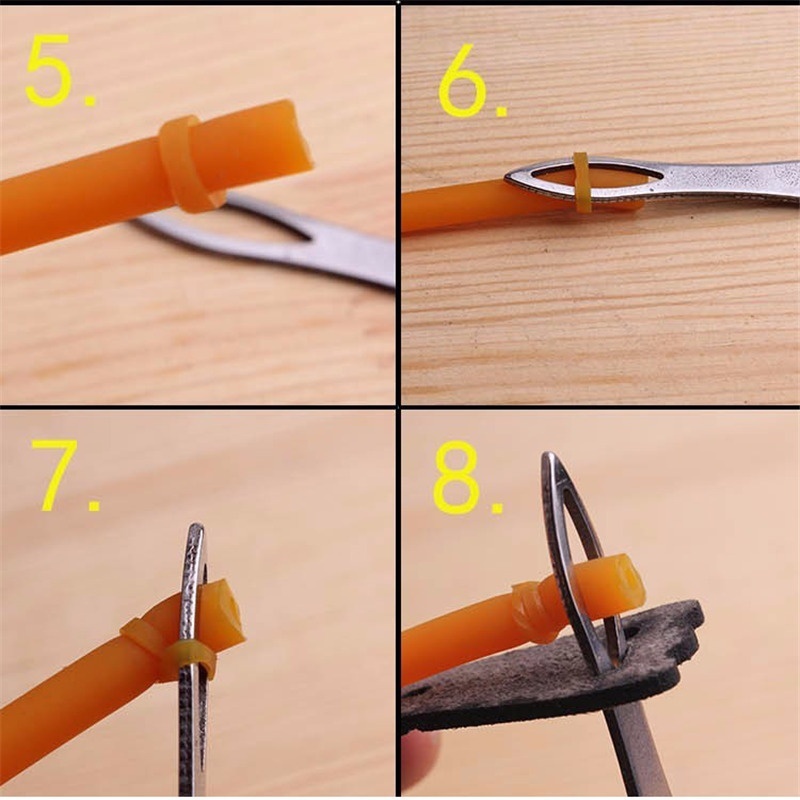 5.

6.

7.

8.