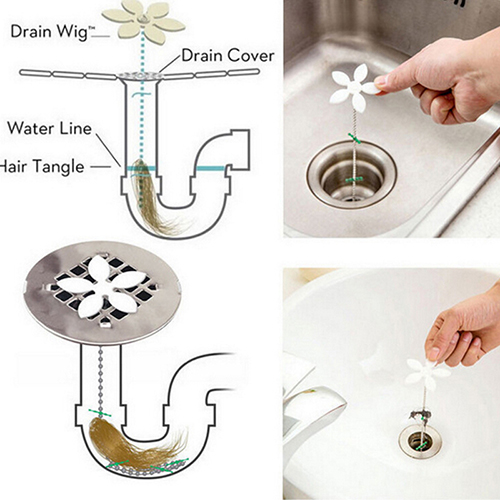 Drain Wig™
Drain Cover
Water Line
Hair Tangle