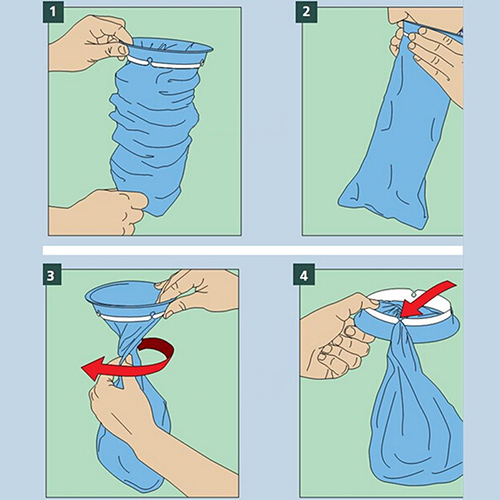 1

2

3

4