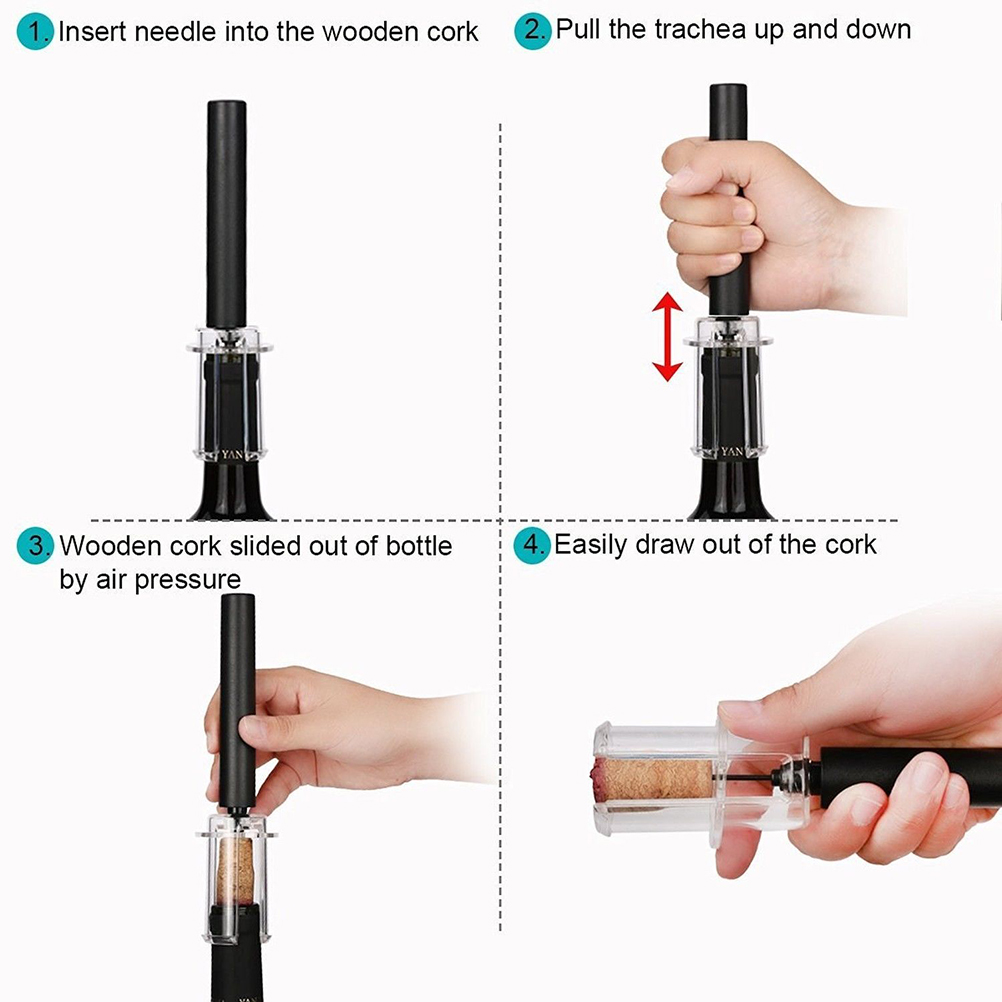 1. Insert needle into the wooden cork

YAN

2. Pull the trachea up and down

YAN

3. Wooden cork slided out of bottle by air pressure

4. Easily draw out of the cork