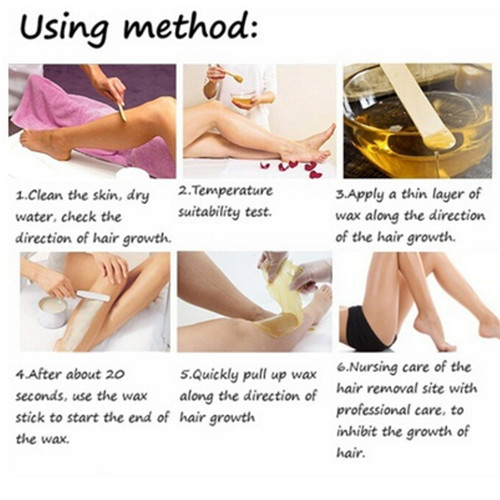 Using method:

1.Clean the skin, dry water, check the direction of hair growth.

2.Temperature suitability test.

3.Apply a thin layer of wax along the direction of the hair growth.

4.After about 20 seconds, use the wax stick to start the end of the wax.

5.Quickly pull up wax along the direction of hair growth

6.Nursing care of the hair removal site with professional care, to inhibit the growth of hair.