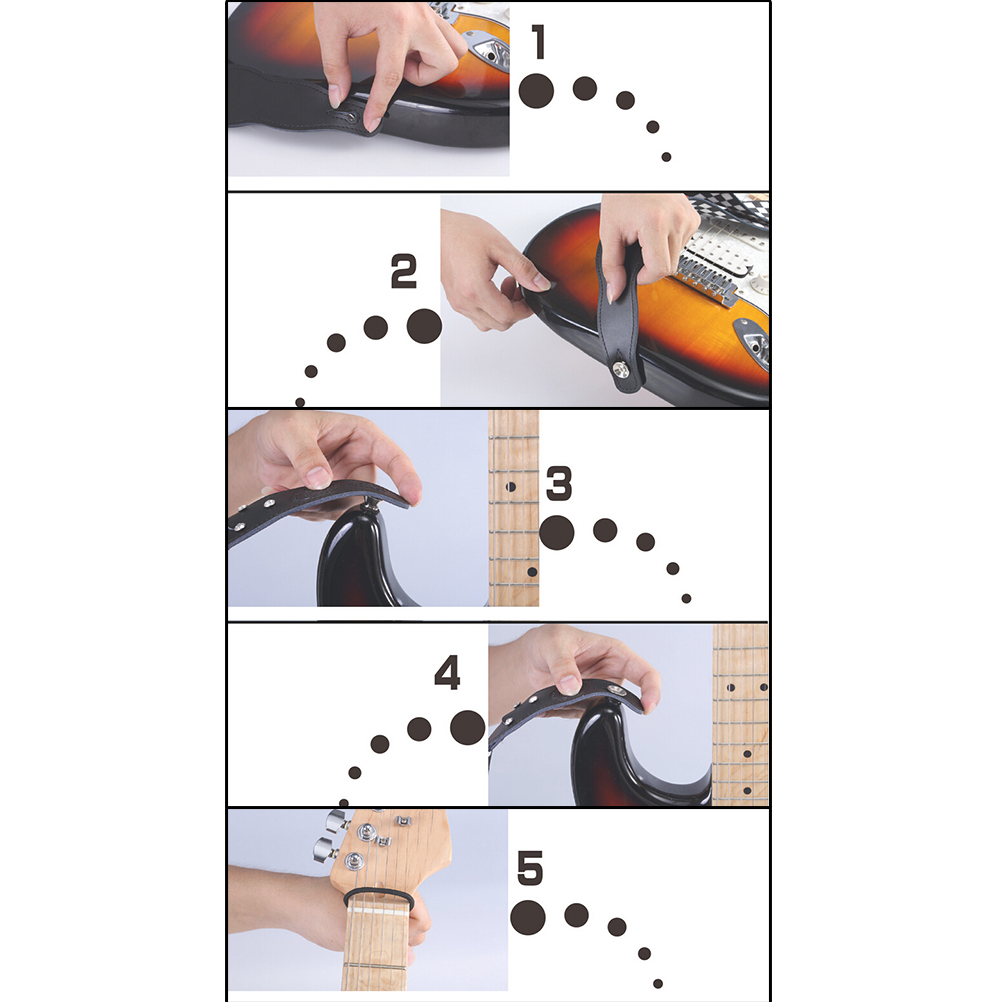 1

2

3

4

5