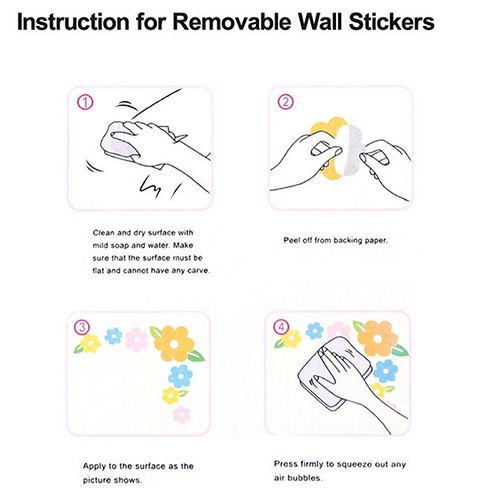 Instruction for Removable Wall Stickers

1

Clean and dry surface with mild soap and water. Make sure that the surface must be flat and cannot have any carve.

2

Peel off from backing paper.

3

Apply to the surface as the picture shows.

4

Press firmly to squeeze out any air bubbles.