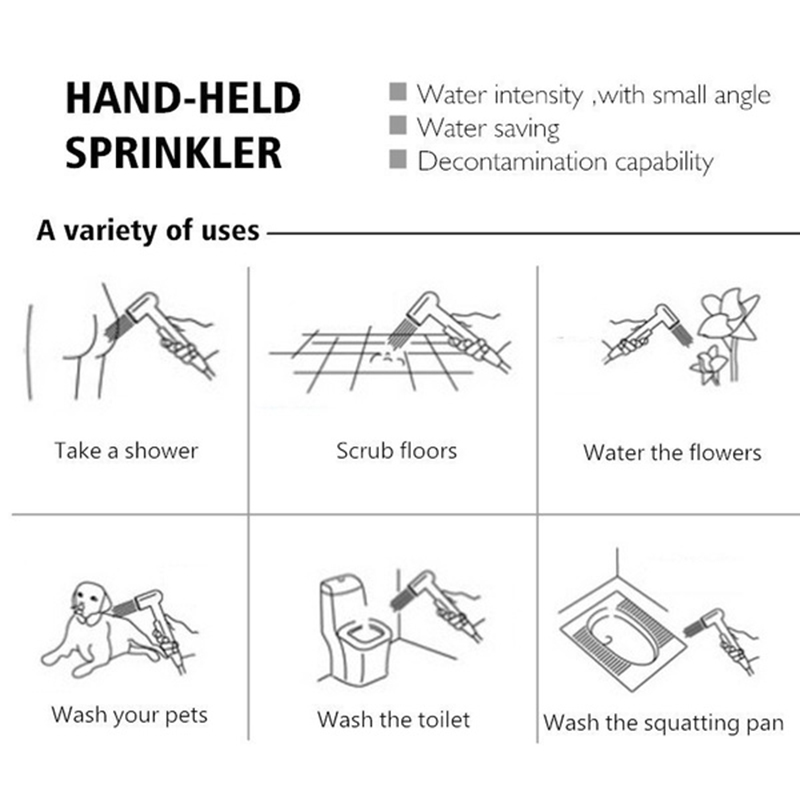 HAND-HELD SPRINKLER

Water intensity ,with small angle
Water saving
Decontamination capability

A variety of uses

Take a shower

Scrub floors

Water the flowers

Wash your pets

Wash the toilet

Wash the squatting pan