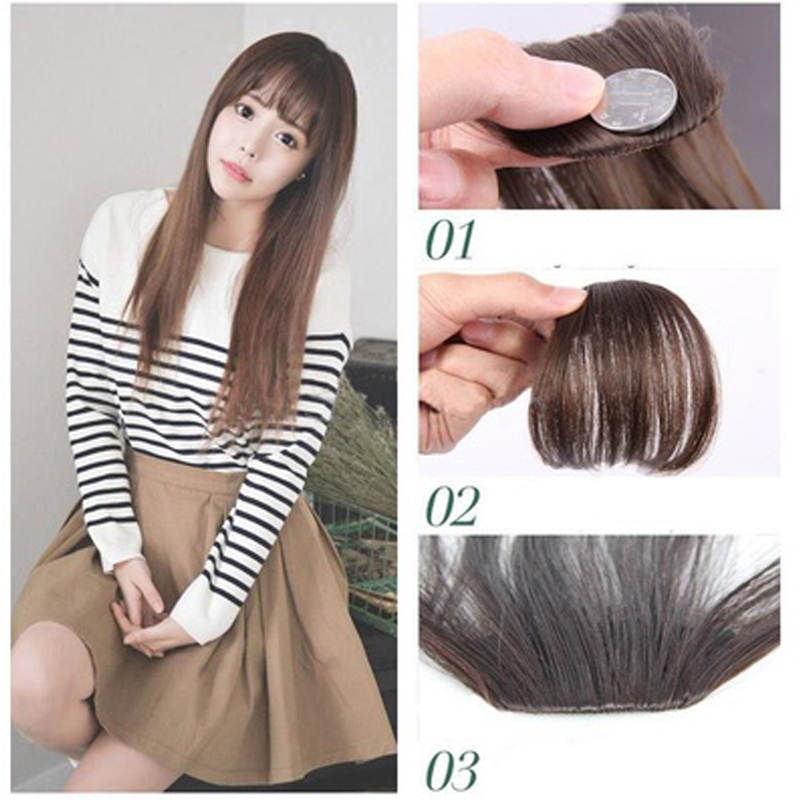 01

02

03