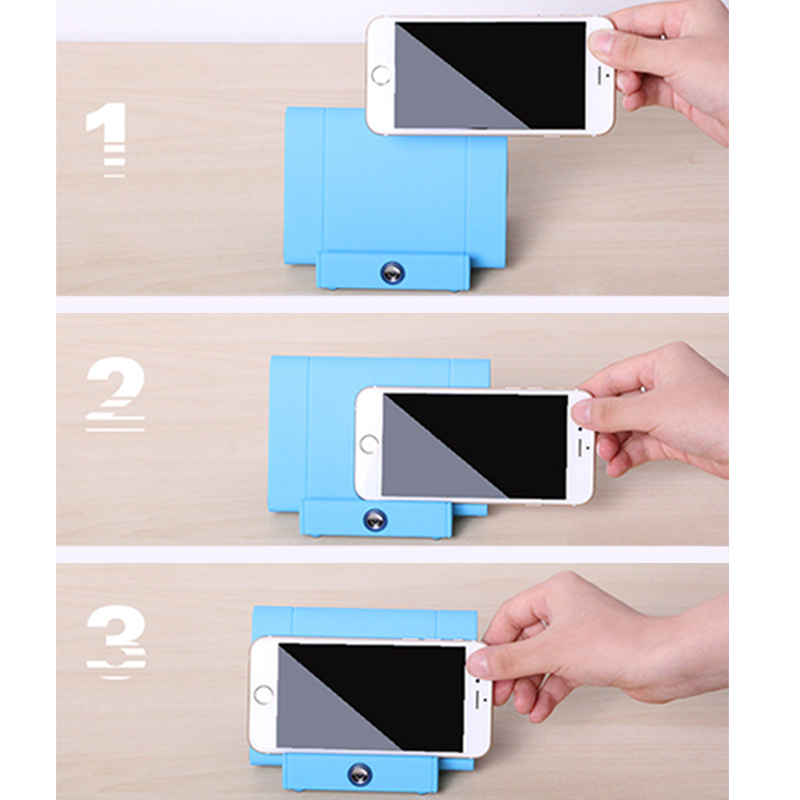 1

2

3