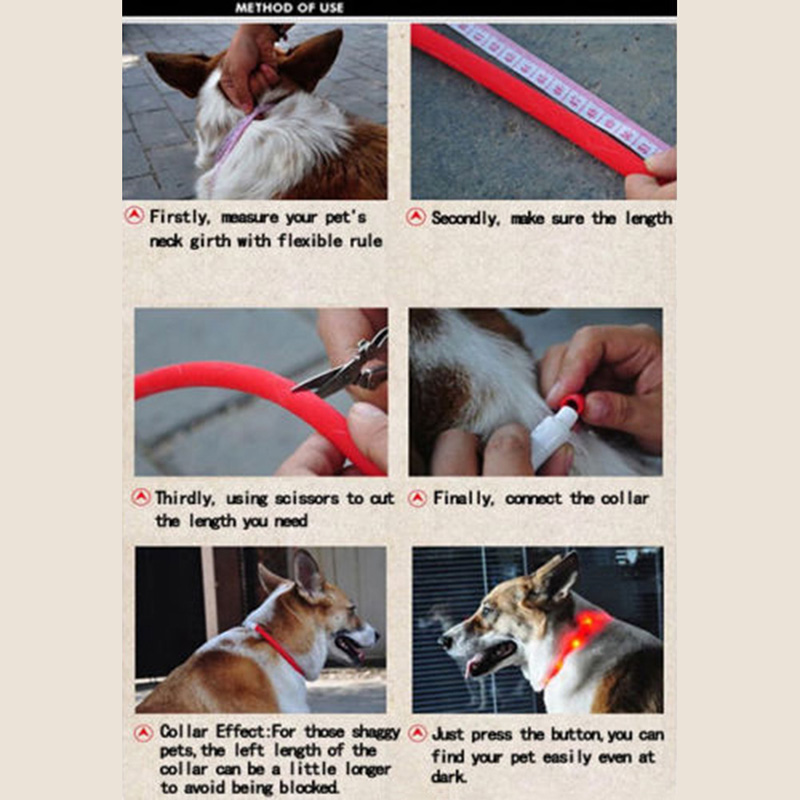 METHOD OF USE

Firstly, measure your pet's neck girth with flexible rule

Secondly, make sure the length

Thirdly, using scissors to cut the length you need

Finally, connect the collar

Collar Effect:For those shaggy pets, the left length of the collar can be a little longer to avoid being blocked.

Just press the button, you can find your pet easily even at dark.