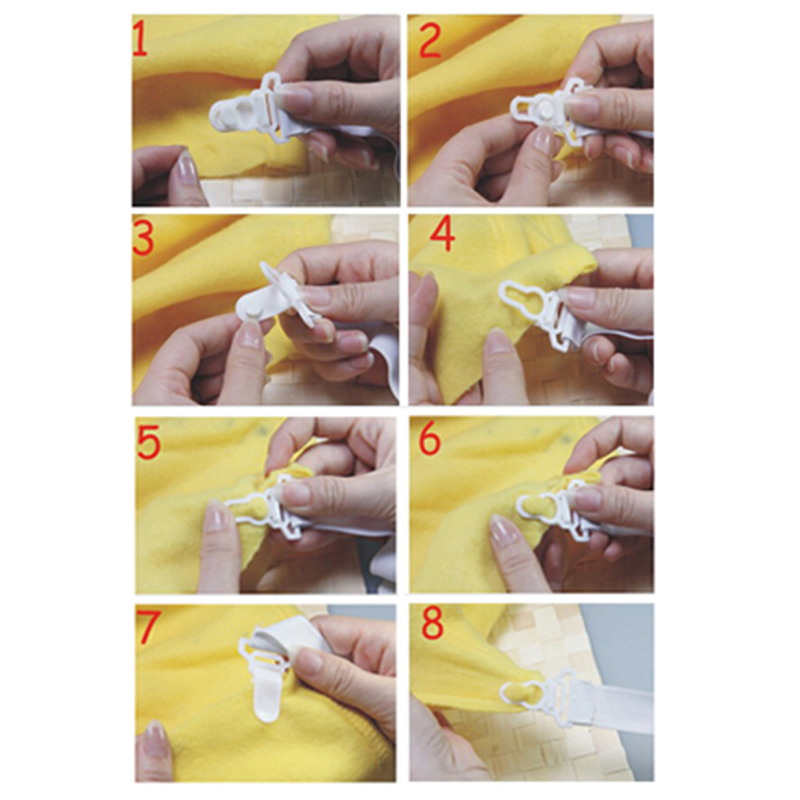 1

2

3

4

5

6

7

8