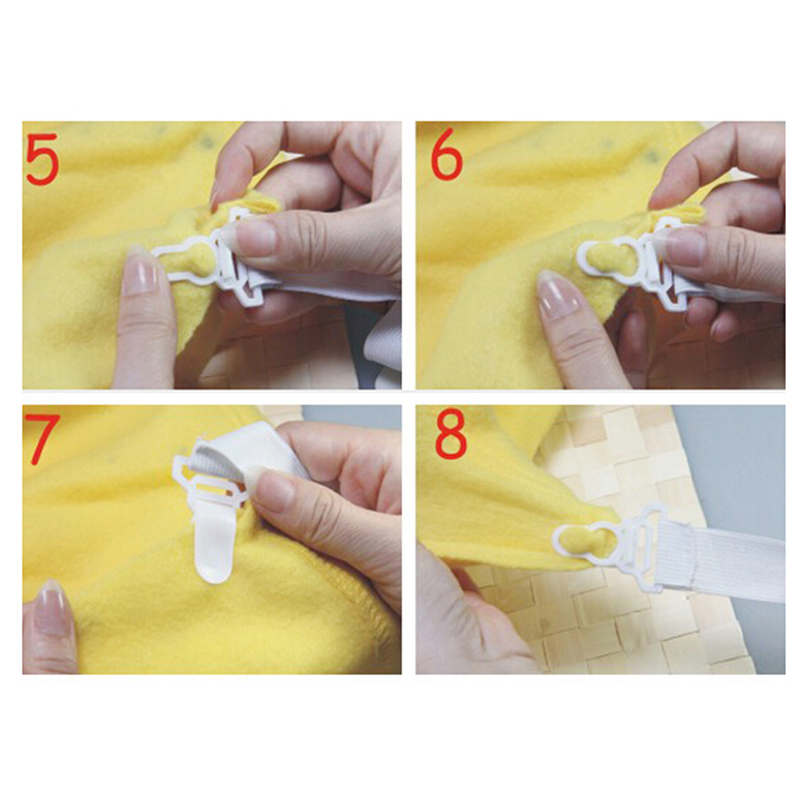 5

6

7

8