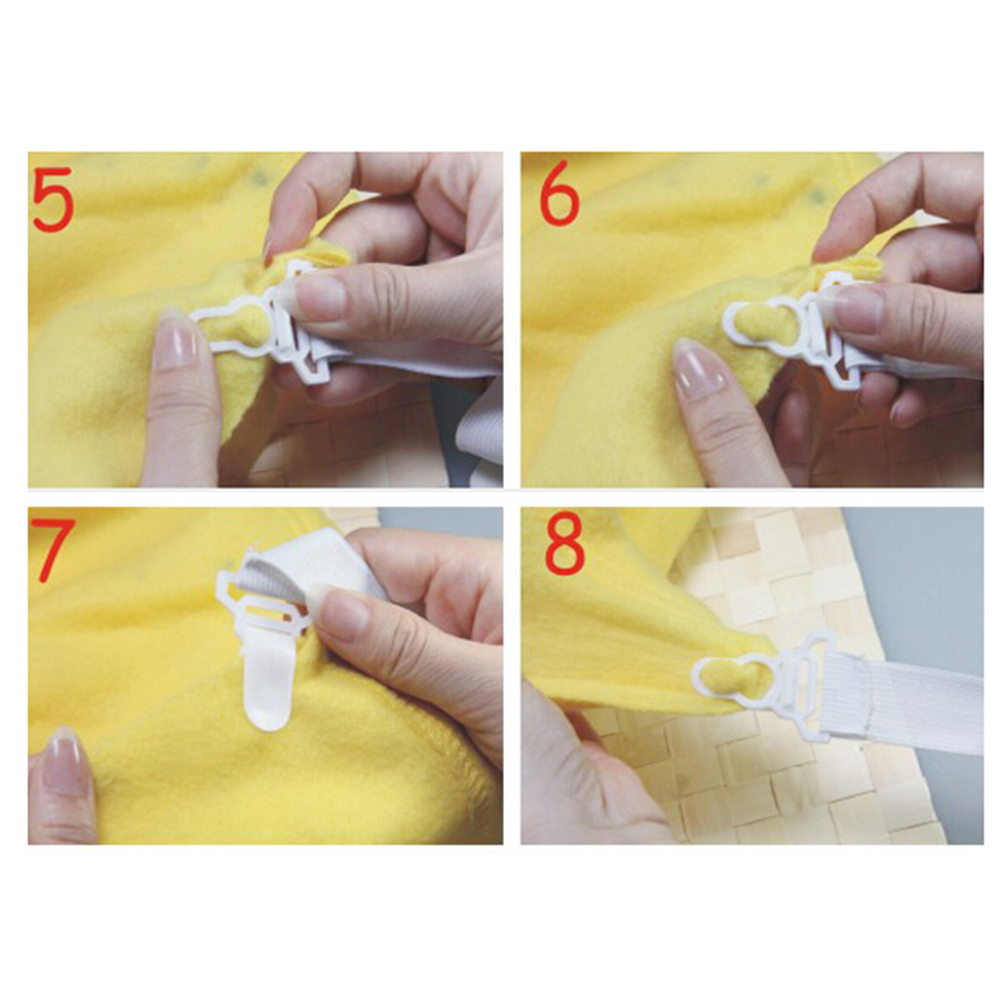 5

6

7

8