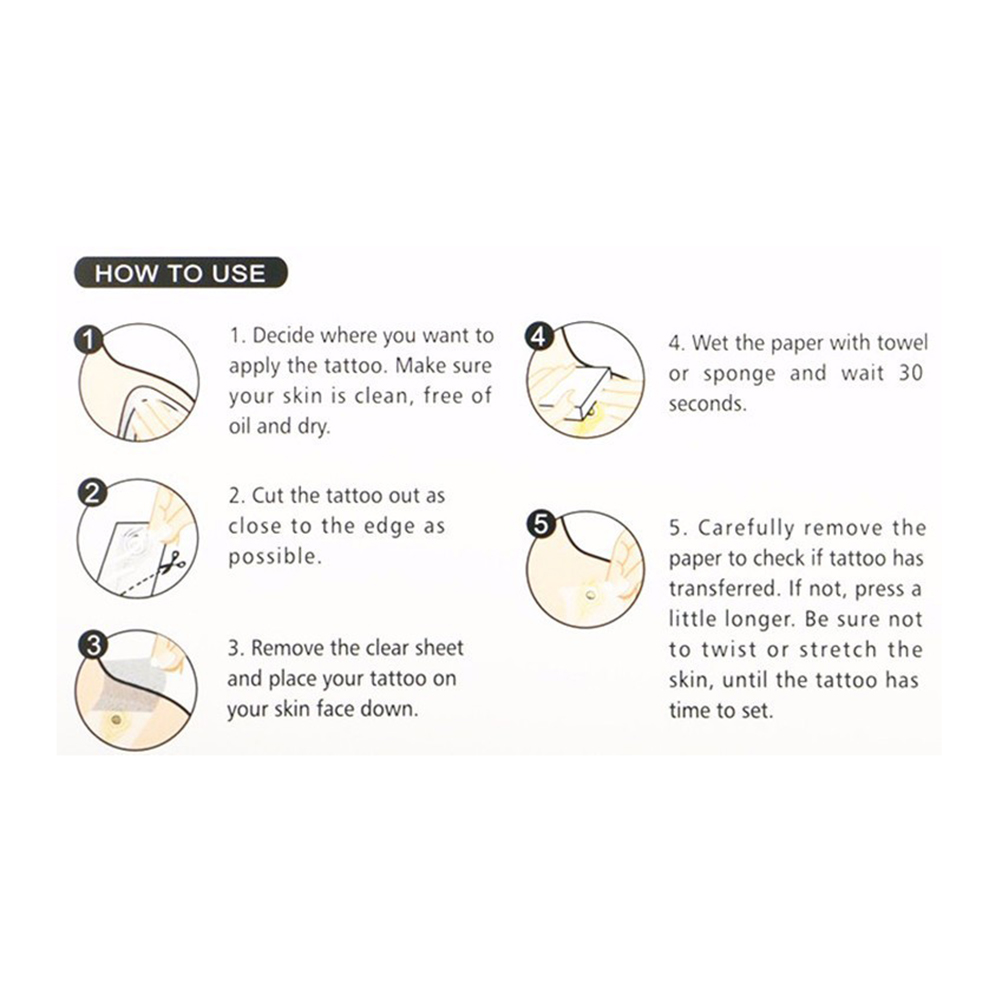 HOW TO USE

1

1. Decide where you want to apply the tattoo. Make sure your skin is clean, free of oil and dry.

2

2. Cut the tattoo out as close to the edge as possible.

3

3. Remove the clear sheet and place your tattoo on your skin face down.

4

4. Wet the paper with towel or sponge and wait 30 seconds.

5

5. Carefully remove the paper to check if tattoo has transferred. If not, press a little longer. Be sure not to twist or stretch the skin, until the tattoo has time to set.