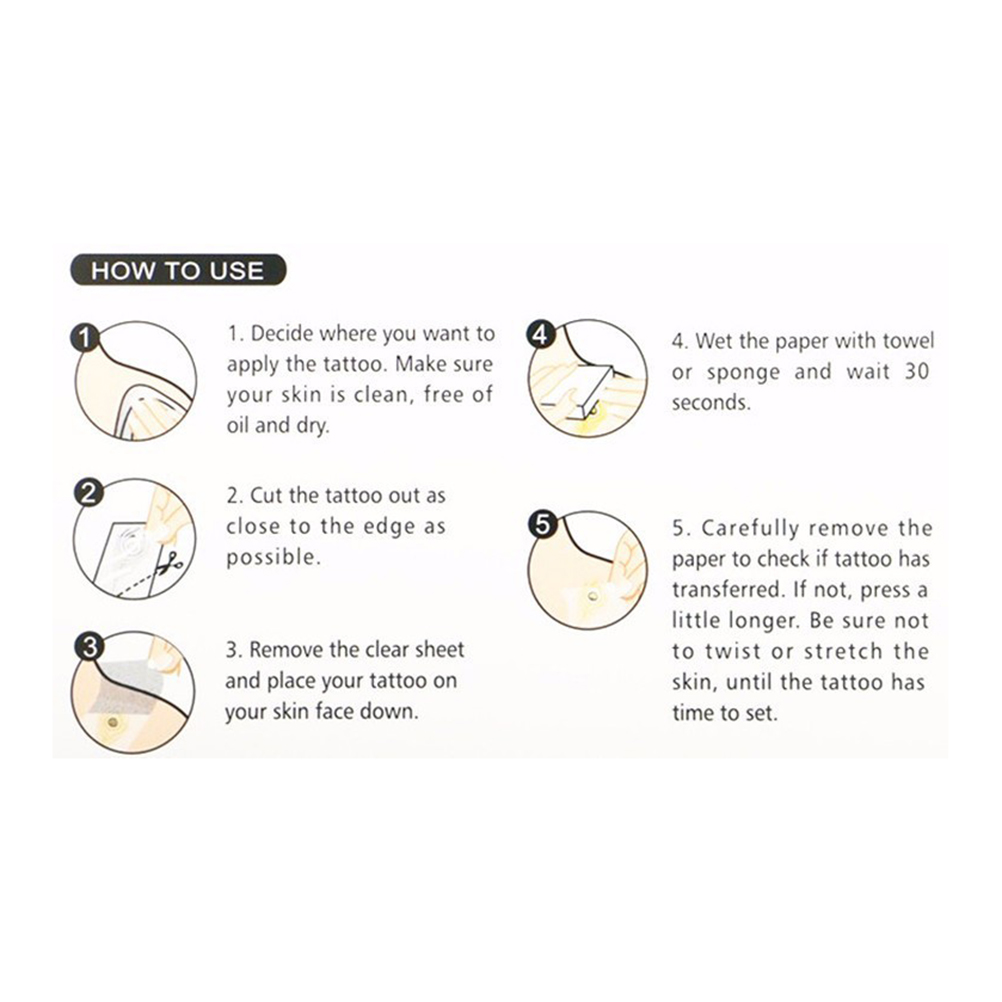 HOW TO USE

1

1. Decide where you want to apply the tattoo. Make sure your skin is clean, free of oil and dry.

2

2. Cut the tattoo out as close to the edge as possible.

3

3. Remove the clear sheet and place your tattoo on your skin face down.

4

4. Wet the paper with towel or sponge and wait 30 seconds.

5

5. Carefully remove the paper to check if tattoo has transferred. If not, press a little longer. Be sure not to twist or stretch the skin, until the tattoo has time to set.