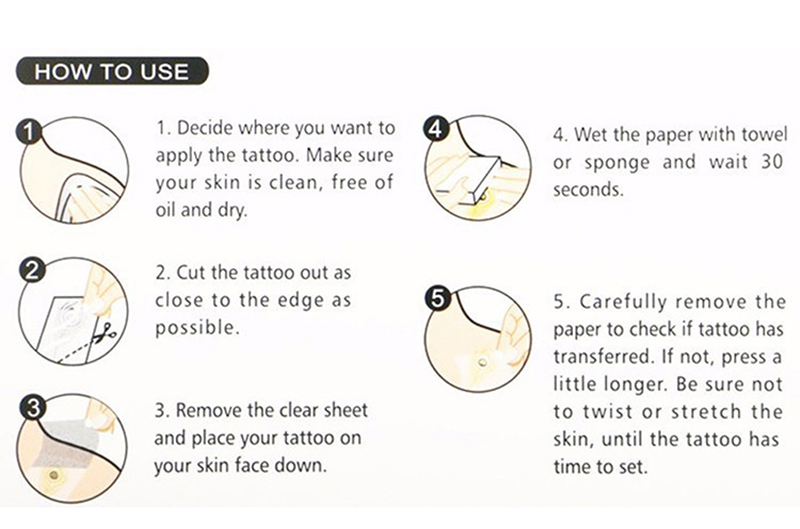 HOW TO USE

1

1. Decide where you want to apply the tattoo. Make sure your skin is clean, free of oil and dry.

2

2. Cut the tattoo out as close to the edge as possible.

3

3. Remove the clear sheet and place your tattoo on your skin face down.

4

4. Wet the paper with towel or sponge and wait 30 seconds.

5

5. Carefully remove the paper to check if tattoo has transferred. If not, press a little longer. Be sure not to twist or stretch the skin, until the tattoo has time to set.