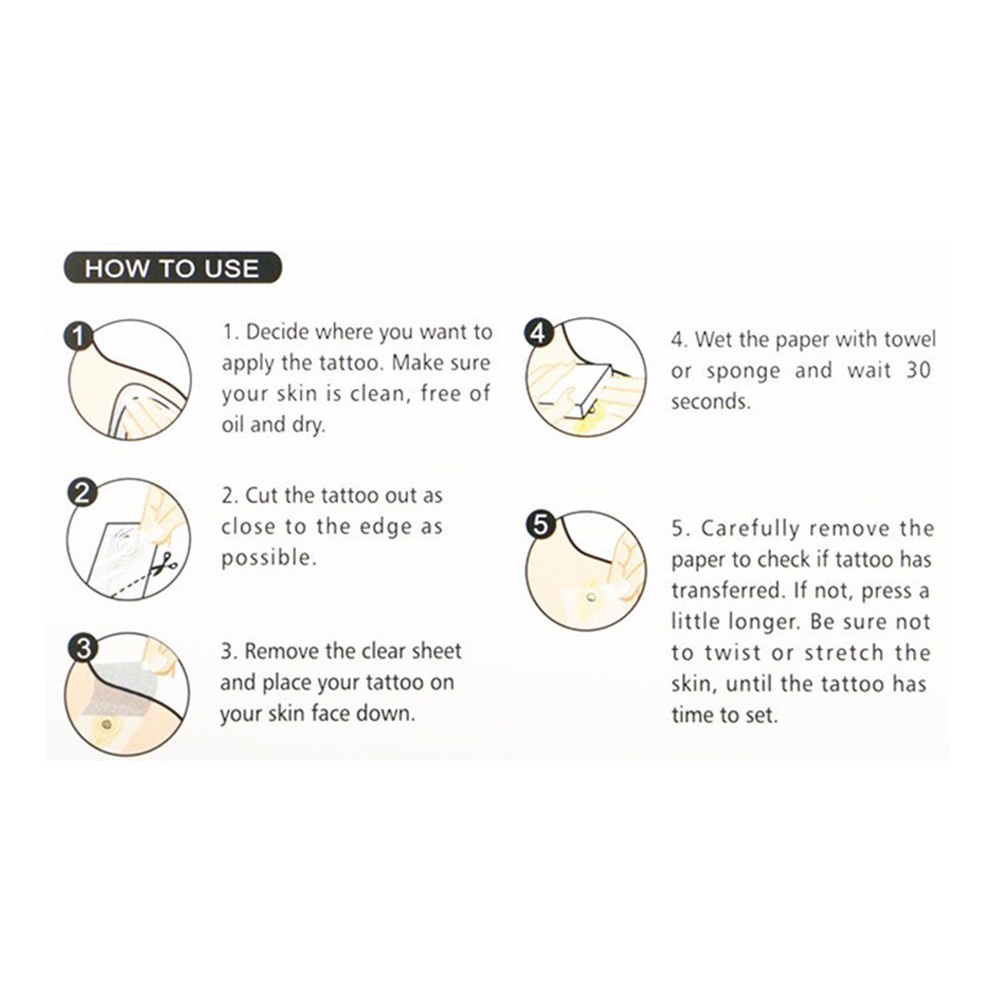 HOW TO USE

1

1. Decide where you want to apply the tattoo. Make sure your skin is clean, free of oil and dry.

2

2. Cut the tattoo out as close to the edge as possible.

3

3. Remove the clear sheet and place your tattoo on your skin face down.

4

4. Wet the paper with towel or sponge and wait 30 seconds.

5

5. Carefully remove the paper to check if tattoo has transferred. If not, press a little longer. Be sure not to twist or stretch the skin, until the tattoo has time to set.