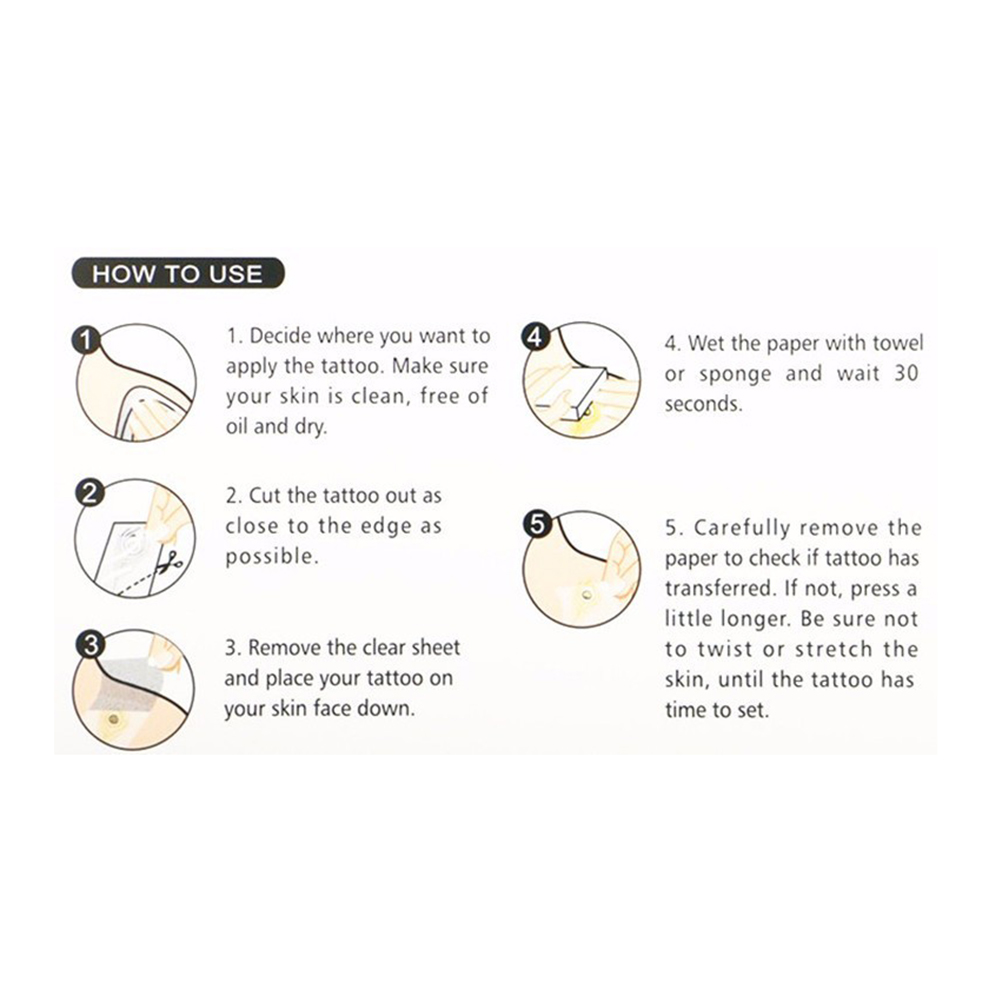 HOW TO USE

1

1. Decide where you want to apply the tattoo. Make sure your skin is clean, free of oil and dry.

2

2. Cut the tattoo out as close to the edge as possible.

3

3. Remove the clear sheet and place your tattoo on your skin face down.

4

4. Wet the paper with towel or sponge and wait 30 seconds.

5

5. Carefully remove the paper to check if tattoo has transferred. If not, press a little longer. Be sure not to twist or stretch the skin, until the tattoo has time to set.