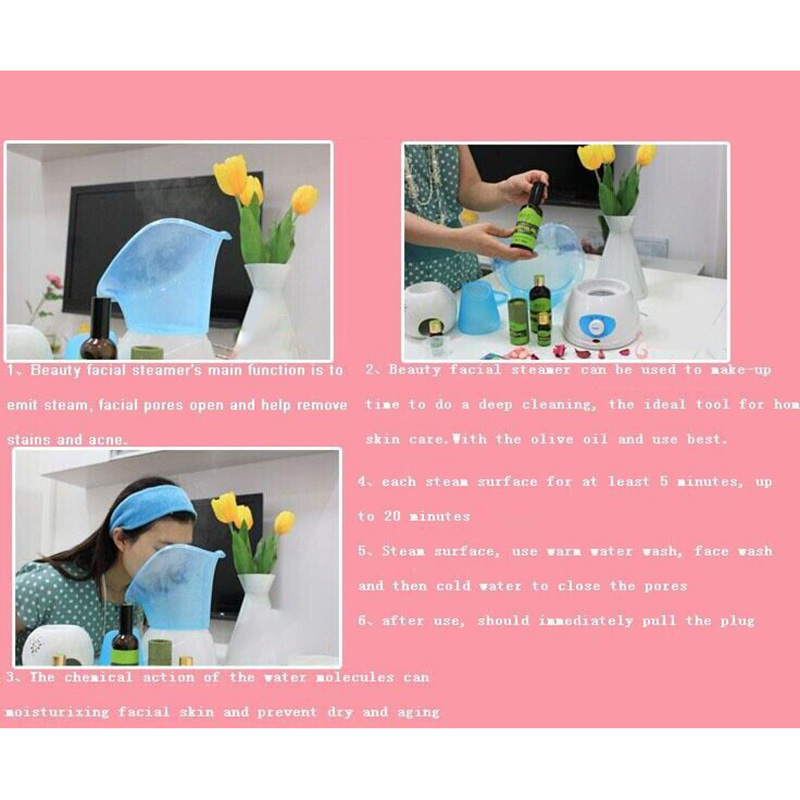 1、Beauty facial steamer's main function is to emit steam, facial pores open and help remove stains and acne.

2、Beauty facial steamer can be used to make-up time to do a deep cleaning, the ideal tool for hom skin care.With the olive oil and use best.

4、each steam surface for at least 5 minutes, up to 20 minutes

5、Steam surface, use warm water wash, face wash and then cold water to close the pores

6、after use, should immediately pull the plug

3、The chemical action of the water molecules can moisturizing facial skin and prevent dry and aging