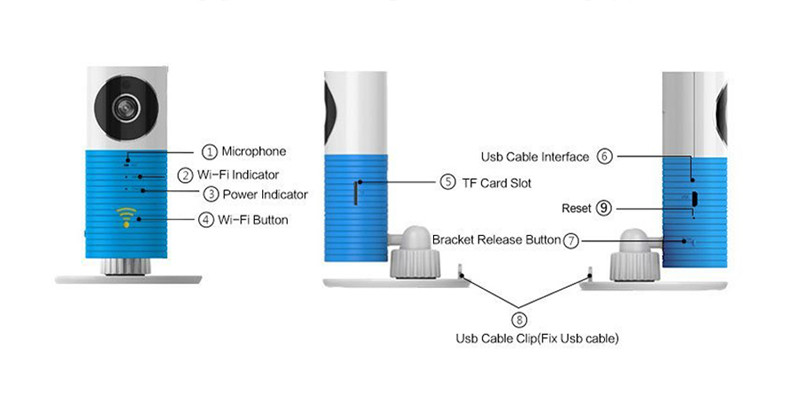 ① Microphone
② Wi-Fi Indicator
③ Power Indicator
④ Wi-Fi Button

⑤ TF Card Slot

Usb Cable Interface ⑥
Reset ⑨
Bracket Release Button ⑦

⑧
Usb Cable Clip(Fix Usb cable)