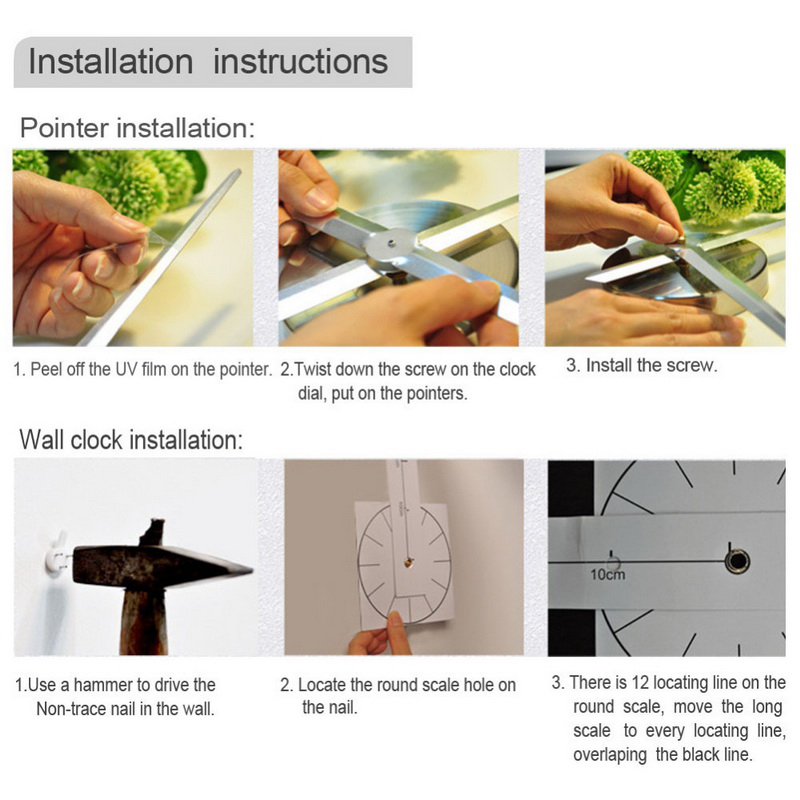 Installation instructions

Pointer installation:

1. Peel off the UV film on the pointer.

2.Twist down the screw on the clock dial, put on the pointers.

3. Install the screw.

Wall clock installation:

10cm

1.Use a hammer to drive the Non-trace nail in the wall.

2. Locate the round scale hole on the nail.

3. There is 12 locating line on the round scale, move the long scale to every locating line, overlaping the black line.