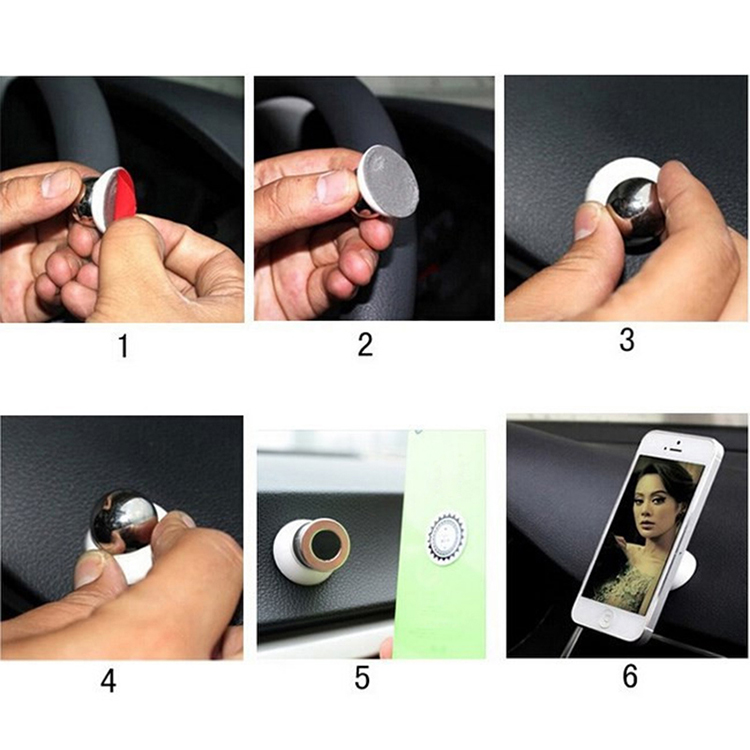 1

2

3

4

5

6