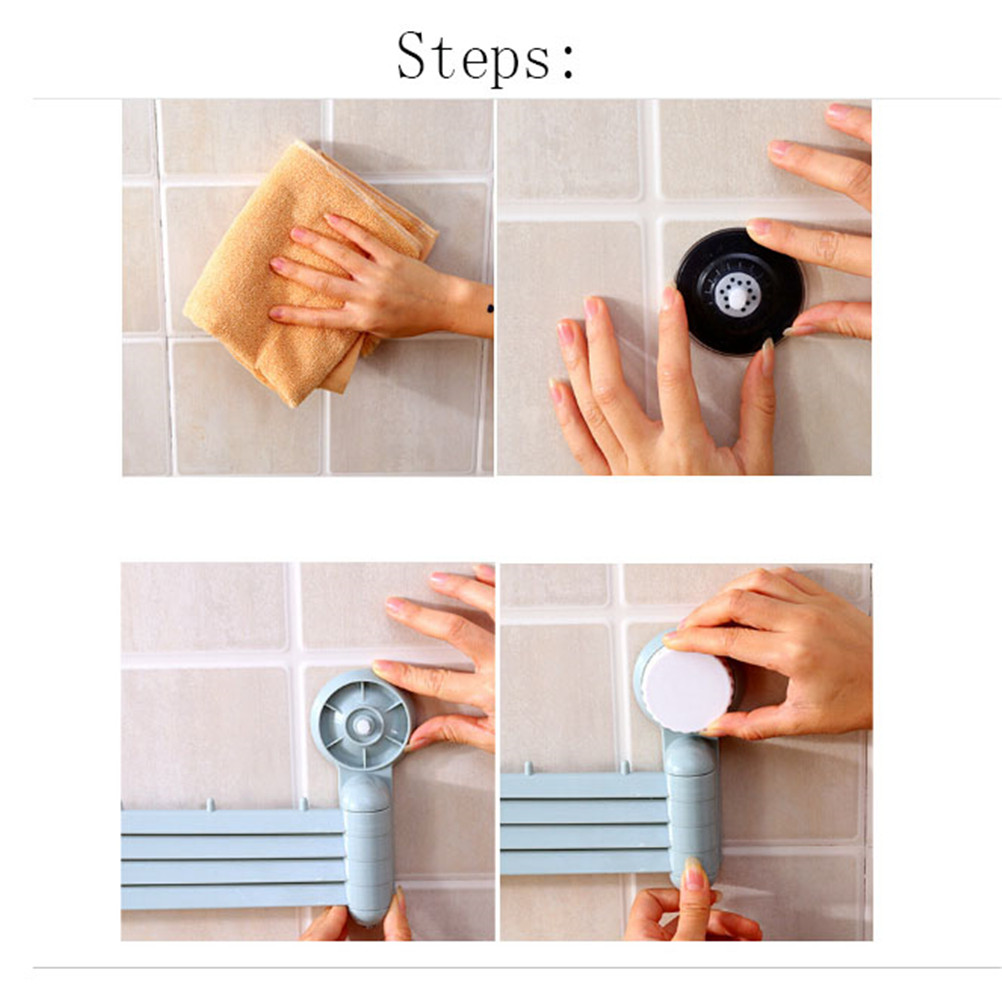 Steps: