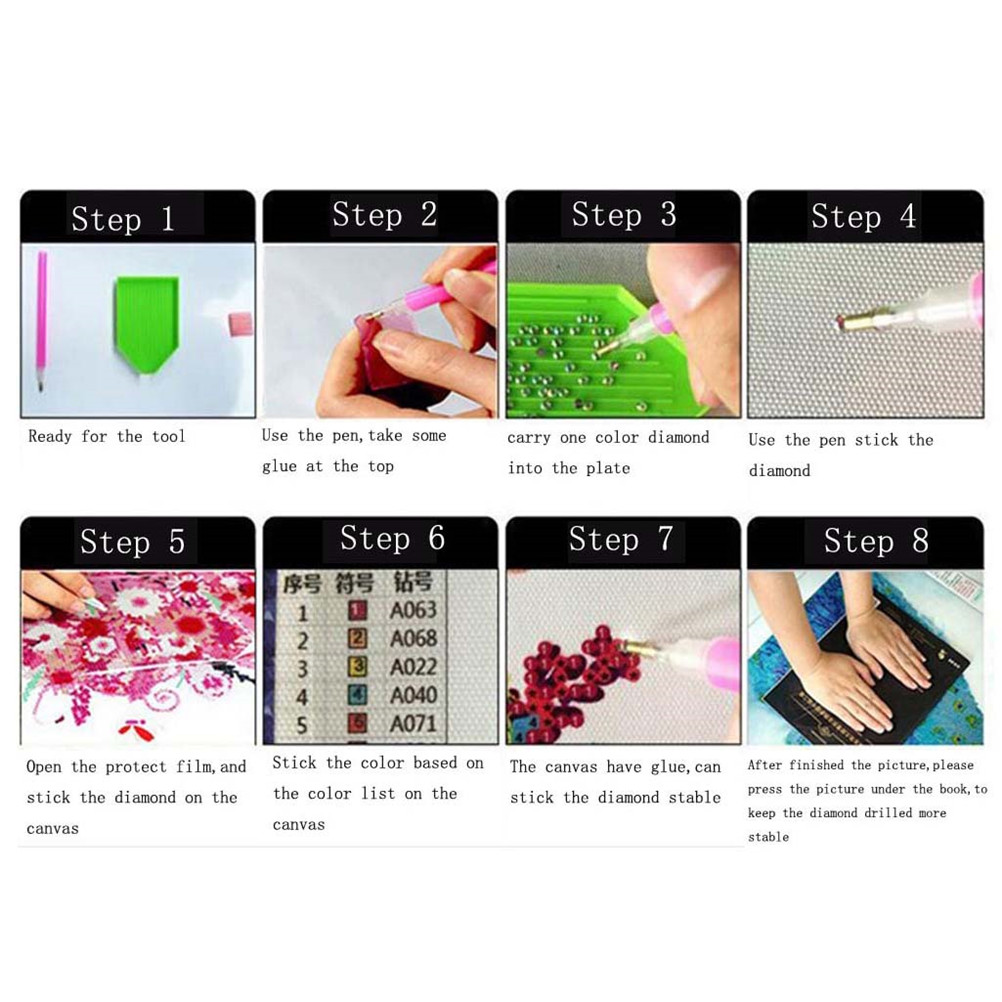 Step 1

Ready for the tool

Step 2

Use the pen, take some glue at the top

Step 3

carry one color diamond into the plate

Step 4

Use the pen stick the diamond

Step 5

Open the protect film, and stick the diamond on the canvas

Step 6

| 序号 | 符号 | 钻号 |
|---|---|---|
| 1 | 1 | A063 |
| 2 | 2 | A068 |
| 3 | 3 | A022 |
| 4 | 4 | A040 |
| 5 | 5 | A071 |

Stick the color based on the color list on the canvas

Step 7

The canvas have glue, can stick the diamond stable

Step 8

After finished the picture, please press the picture under the book, to keep the diamond drilled more stable