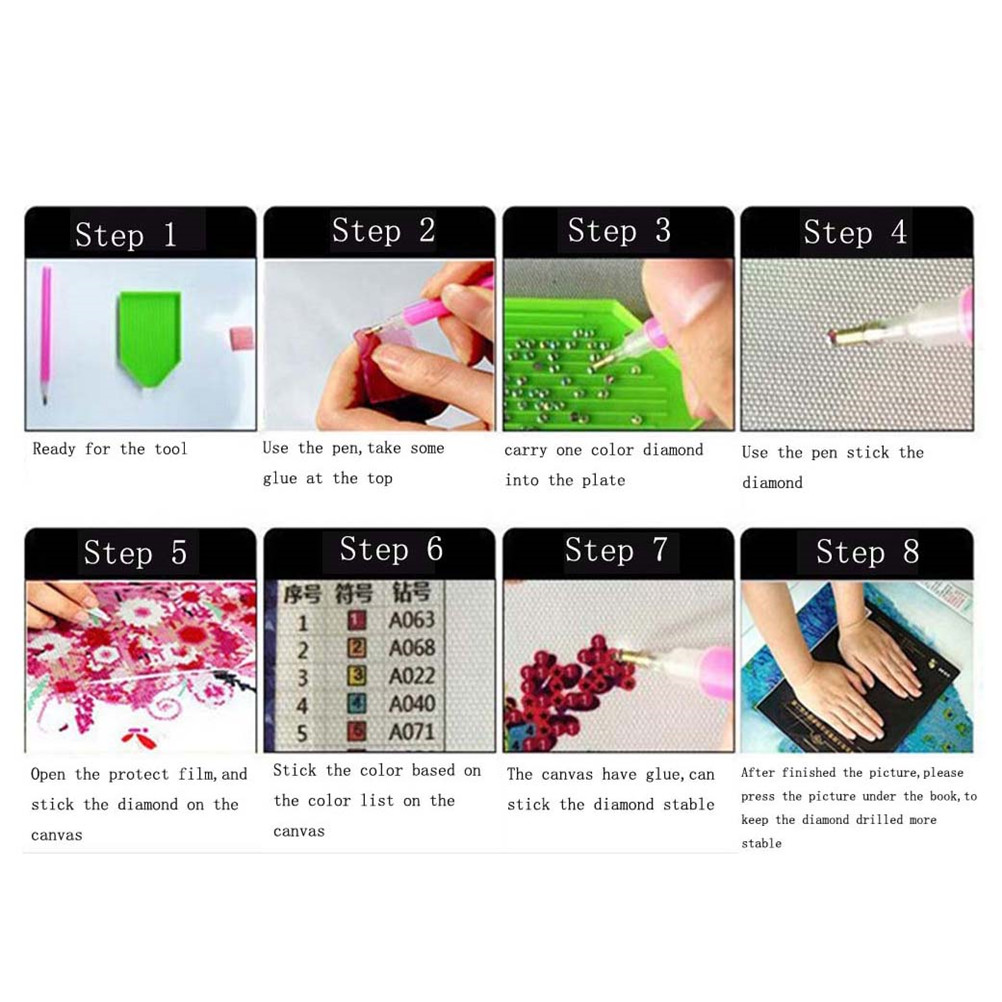 Step 1

Ready for the tool

Step 2

Use the pen,take some glue at the top

Step 3

carry one color diamond into the plate

Step 4

Use the pen stick the diamond

Step 5

Open the protect film,and stick the diamond on the canvas

Step 6

| 序号 | 符号 | 钻号 |
|---|---|---|
| 1 | 1 | A063 |
| 2 | 2 | A068 |
| 3 | 3 | A022 |
| 4 | 4 | A040 |
| 5 | 5 | A071 |

Stick the color based on the color list on the canvas

Step 7

The canvas have glue,can stick the diamond stable

Step 8

After finished the picture,please press the picture under the book,to keep the diamond drilled more stable