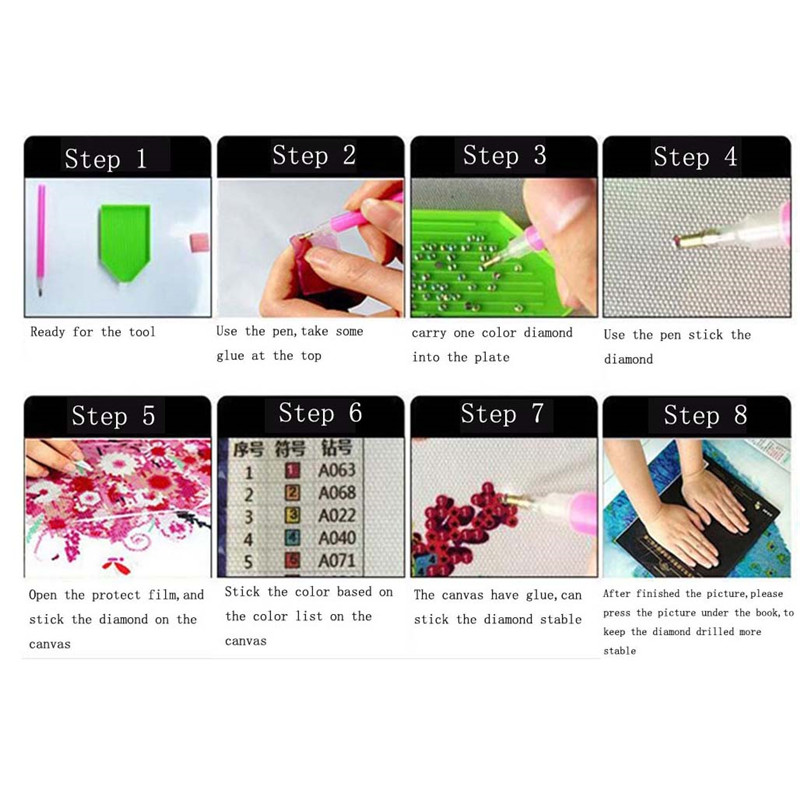 Step 1

Ready for the tool

Step 2

Use the pen, take some glue at the top

Step 3

carry one color diamond into the plate

Step 4

Use the pen stick the diamond

Step 5

Open the protect film, and stick the diamond on the canvas

Step 6

| 序号 | 符号 | 钻号 |
|---|---|---|
| 1 | 1 | A063 |
| 2 | 2 | A068 |
| 3 | 3 | A022 |
| 4 | 4 | A040 |
| 5 | 5 | A071 |

Stick the color based on the color list on the canvas

Step 7

The canvas have glue, can stick the diamond stable

Step 8

After finished the picture, please press the picture under the book, to keep the diamond drilled more stable