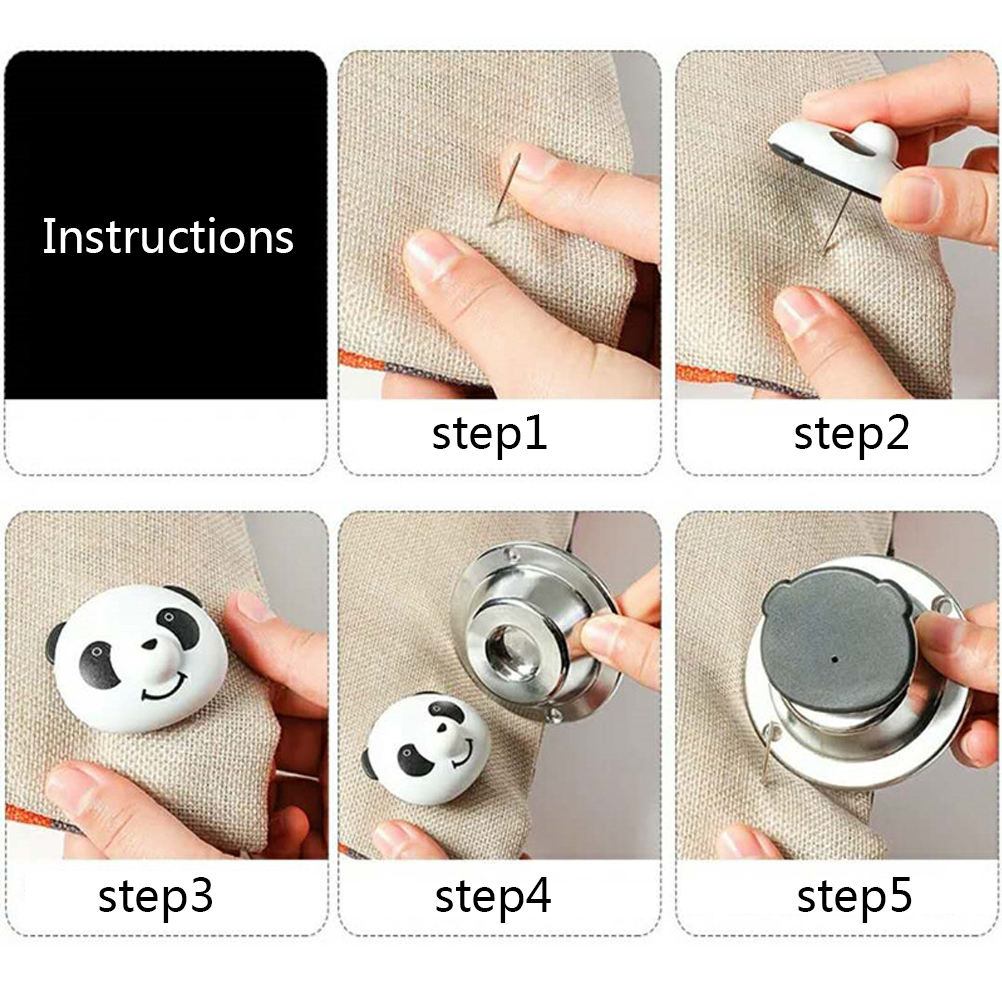 Instructions

step1

step2

step3

step4

step5