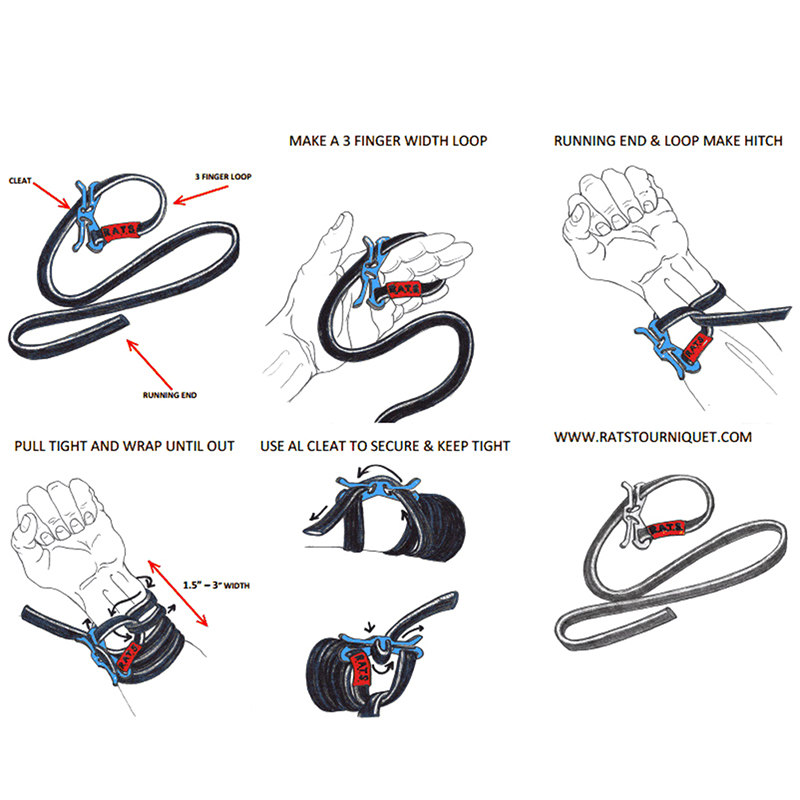 CLEAT

3 FINGER LOOP

R.A.T.S

RUNNING END

MAKE A 3 FINGER WIDTH LOOP

R.A.T.S

RUNNING END & LOOP MAKE HITCH

R.A.T.S

PULL TIGHT AND WRAP UNTIL OUT

1.5" – 3" WIDTH

R.A.T.S

USE AL CLEAT TO SECURE & KEEP TIGHT

R.A.T.S

WWW.RATSTOURNIQUET.COM

R.A.T.S