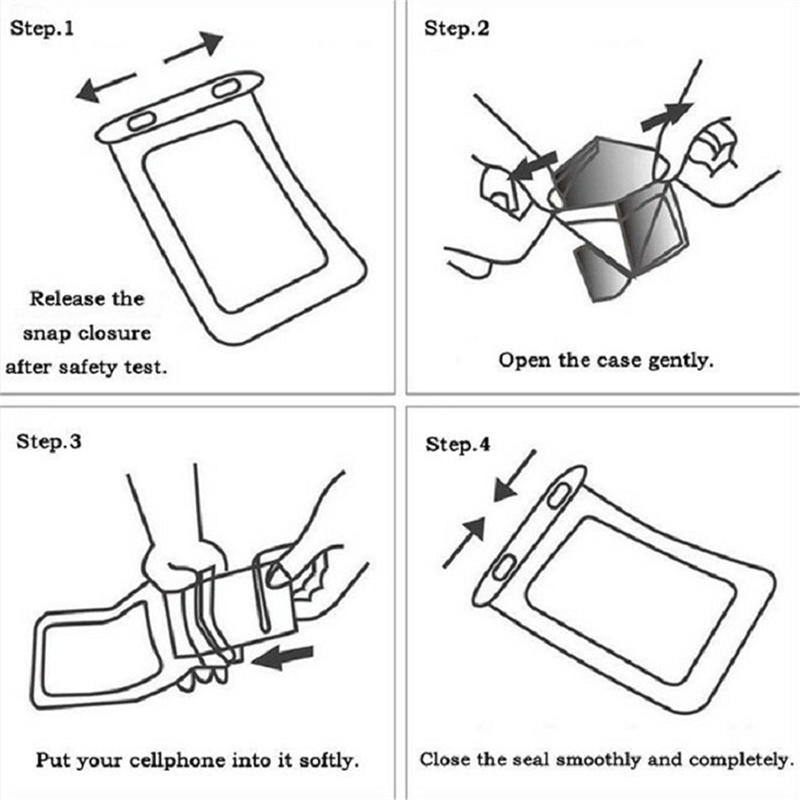 Step.1

Release the snap closure after safety test.

Step.2

Open the case gently.

Step.3

Put your cellphone into it softly.

Step.4

Close the seal smoothly and completely.