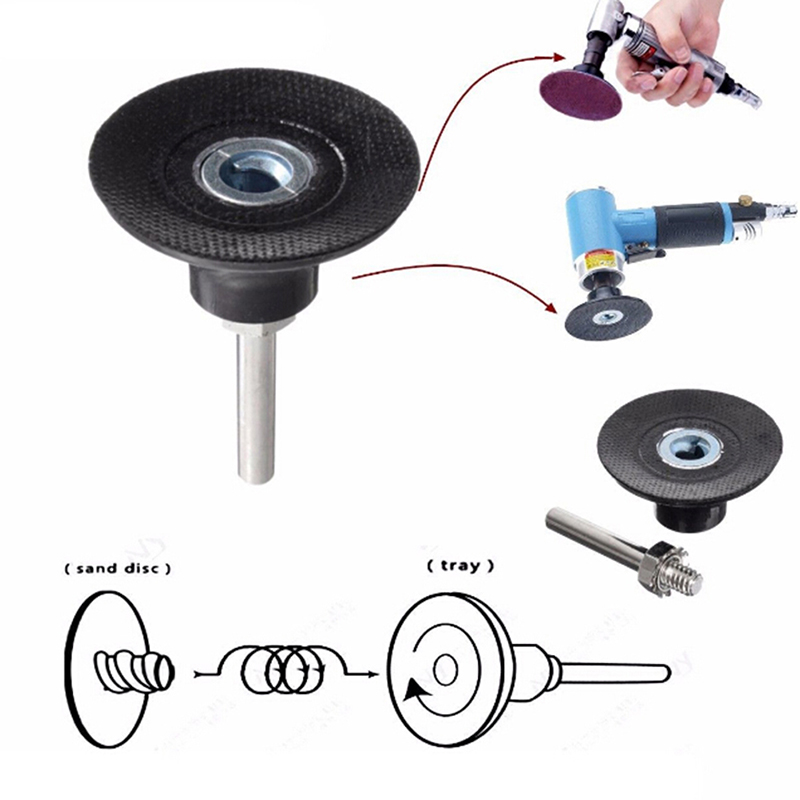 ( sand disc )

( tray )