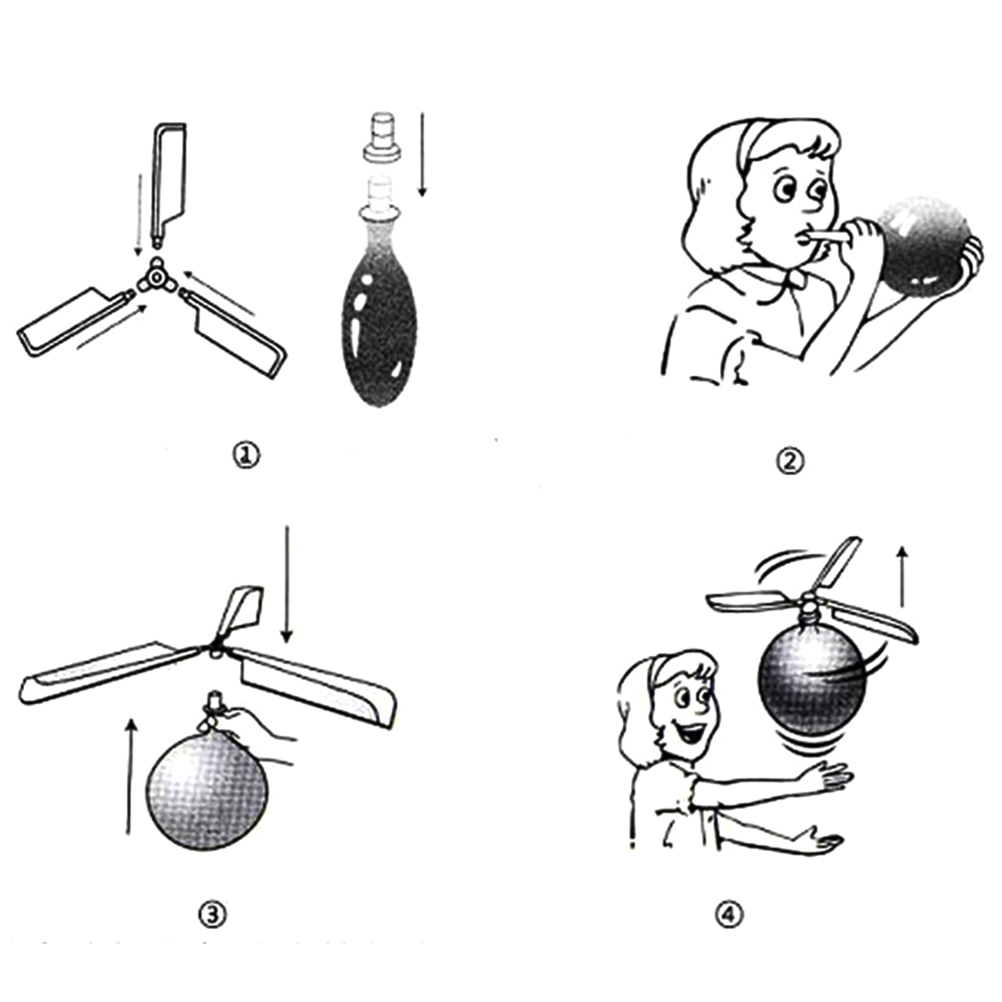 ①

②

③

④