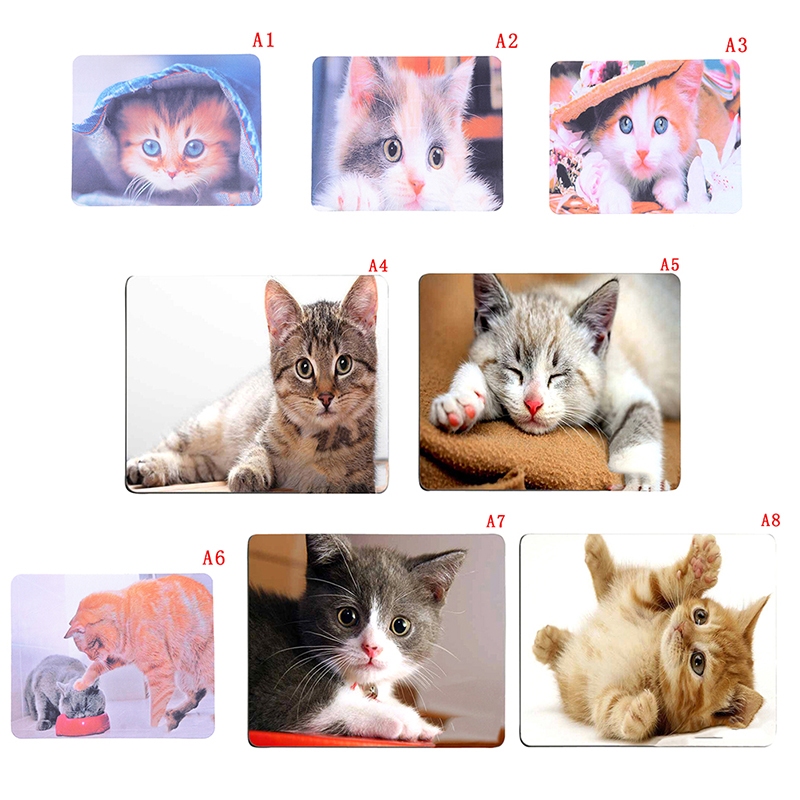 A1
A2
A3
A4
A5
A6
A7
A8