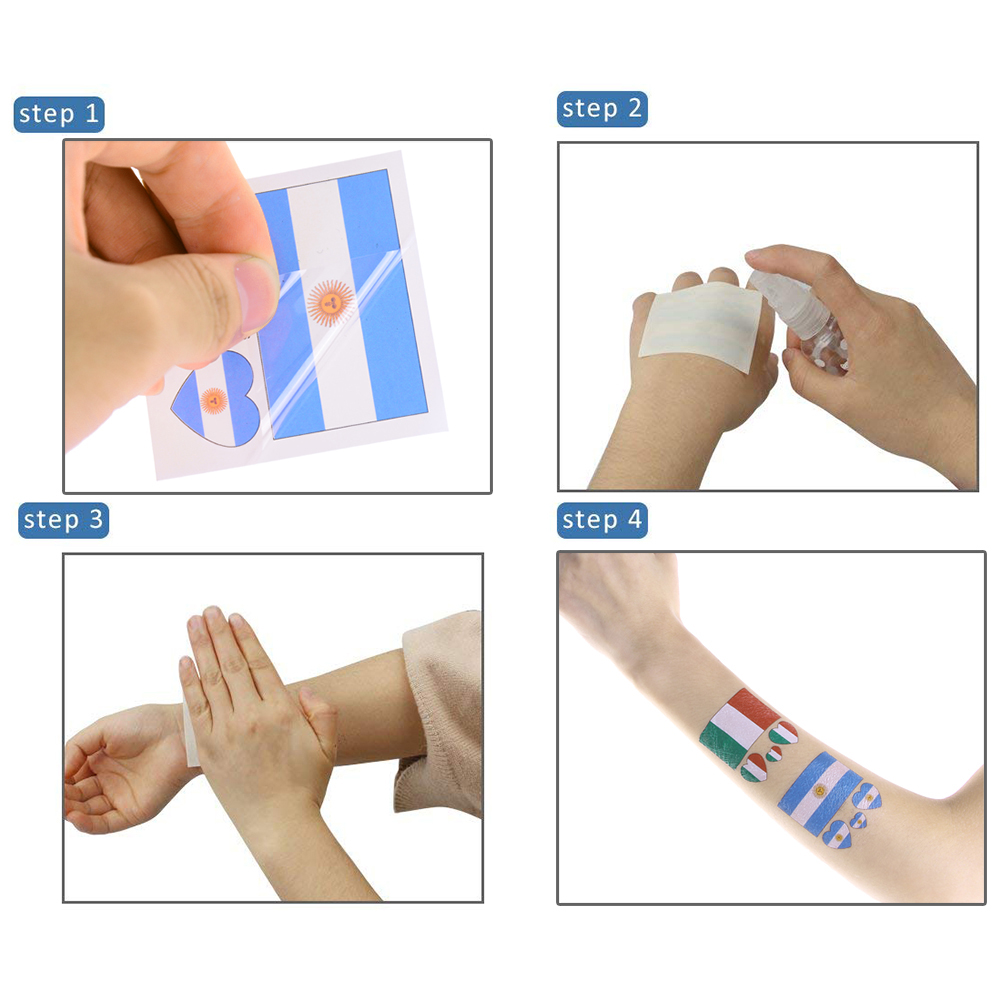 step 1

step 2

step 3

step 4