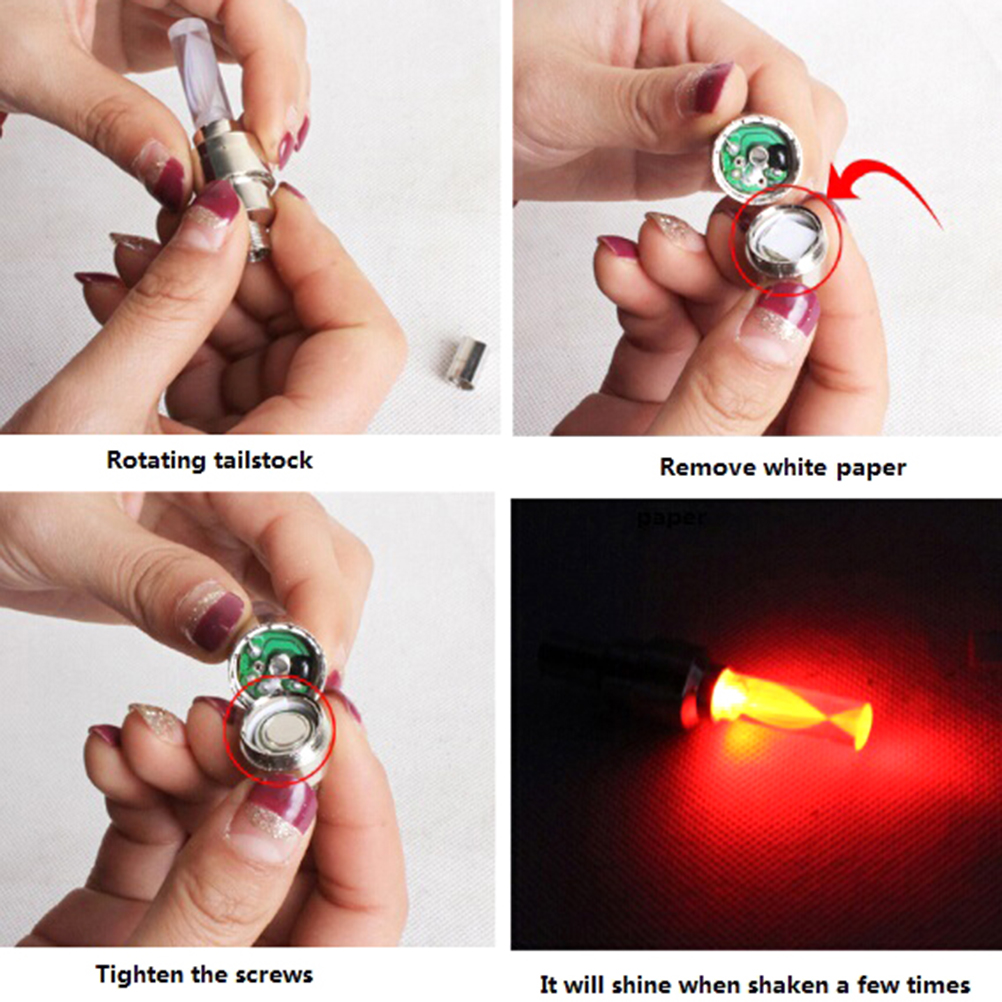 Rotating tailstock

Remove white paper

paper

Tighten the screws

It will shine when shaken a few times