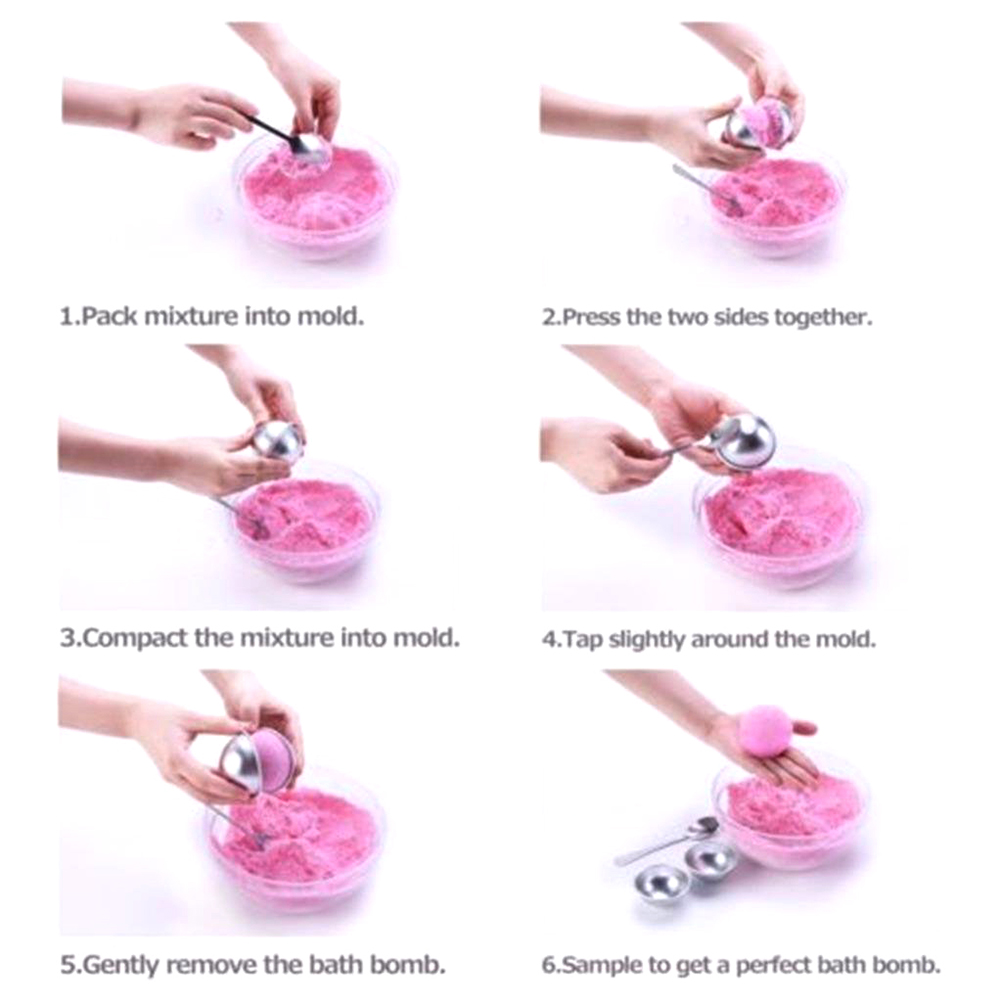 1.Pack mixture into mold.

2.Press the two sides together.

3.Compact the mixture into mold.

4.Tap slightly around the mold.

5.Gently remove the bath bomb.

6.Sample to get a perfect bath bomb.